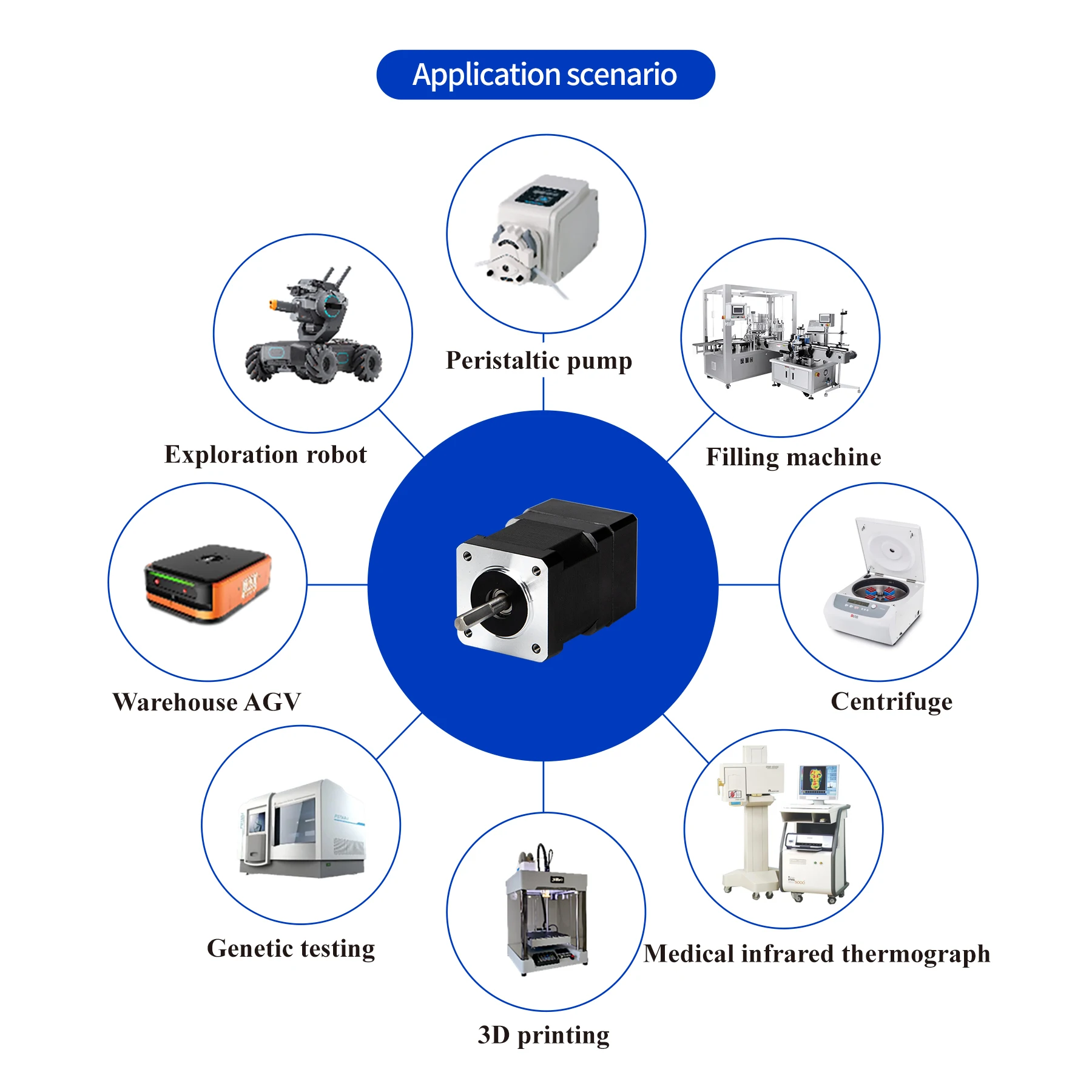 Application scenario

Peristaltic pump

Exploration robot

Filling machine

Warehouse AGV

Centrifuge

Genetic testing

Medical infrared thermograph

3D printing