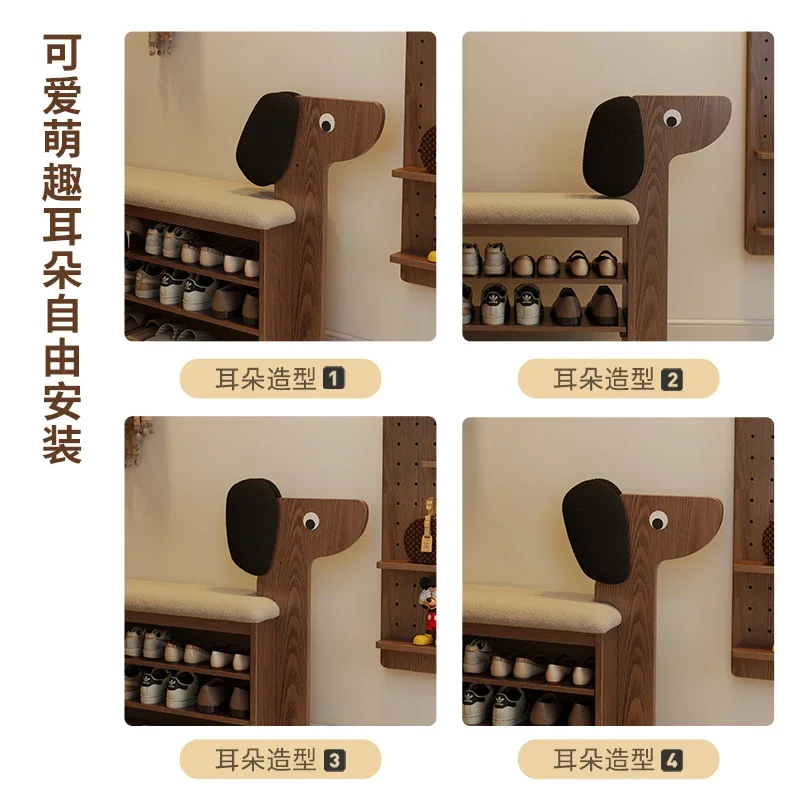 可爱萌趣耳朵自由安装

耳朵造型 1

耳朵造型 2

耳朵造型 3

耳朵造型 4