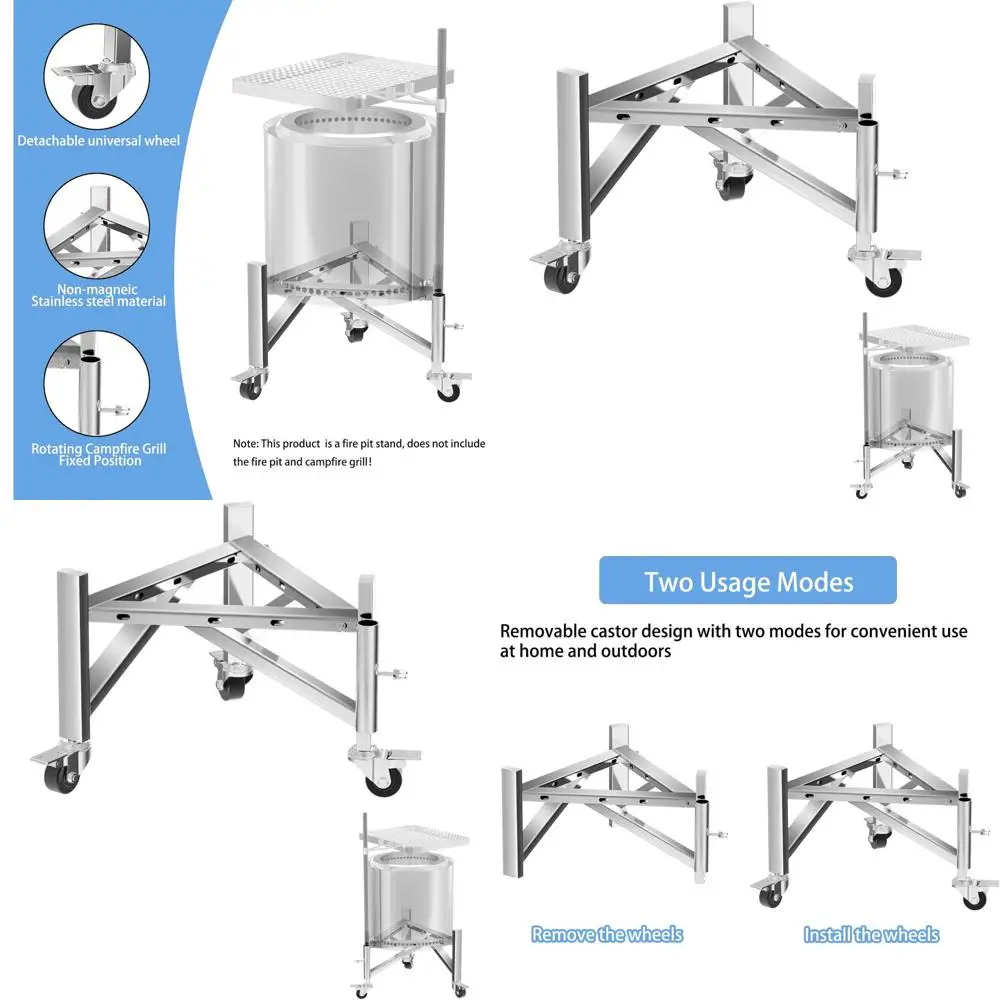 Detachable universal wheel

Non-magneic
Stainless steel material

Rotating Campfire Grill
Fixed Position

Note: This product is a fire pit stand, does not include the fire pit and campfire grill!

Two Usage Modes

Removable castor design with two modes for convenient use at home and outdoors

Remove the wheels

Install the wheels