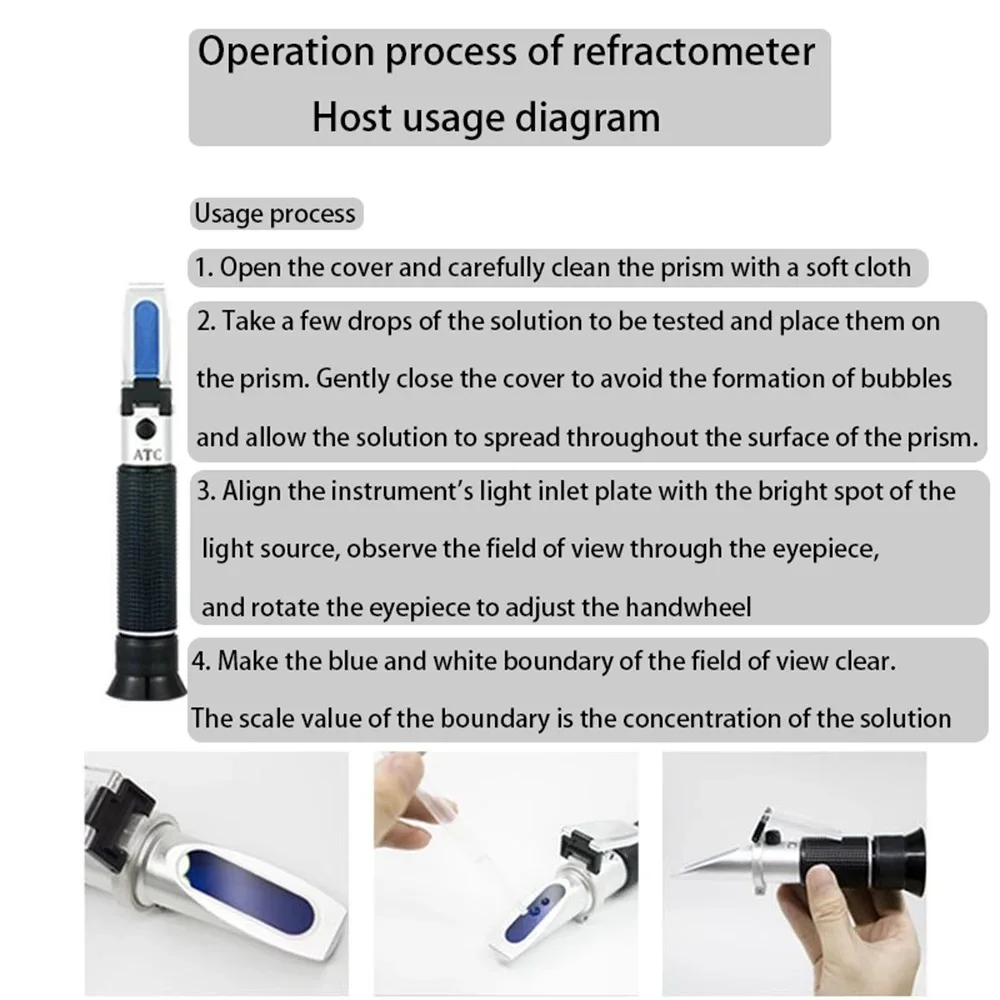 Operation process of refractometer
Host usage diagram

Usage process

1. Open the cover and carefully clean the prism with a soft cloth

2. Take a few drops of the solution to be tested and place them on the prism. Gently close the cover to avoid the formation of bubbles and allow the solution to spread throughout the surface of the prism.

3. Align the instrument's light inlet plate with the bright spot of the light source, observe the field of view through the eyepiece, and rotate the eyepiece to adjust the handwheel

4. Make the blue and white boundary of the field of view clear. The scale value of the boundary is the concentration of the solution

ATC