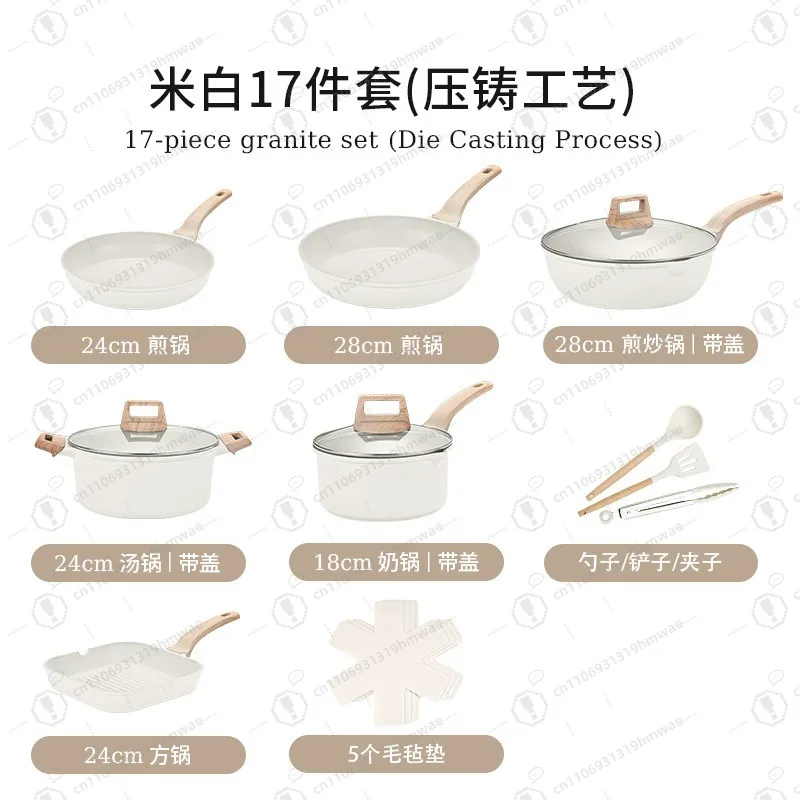 米白17件套(压铸工艺)

17-piece granite set (Die Casting Process)

24cm 煎锅

28cm 煎锅

28cm 煎炒锅 | 带盖

24cm 汤锅 | 带盖

18cm 奶锅 | 带盖

勺子/铲子/夹子

24cm 方锅

5个毛毡垫

cn1106931319hmwae