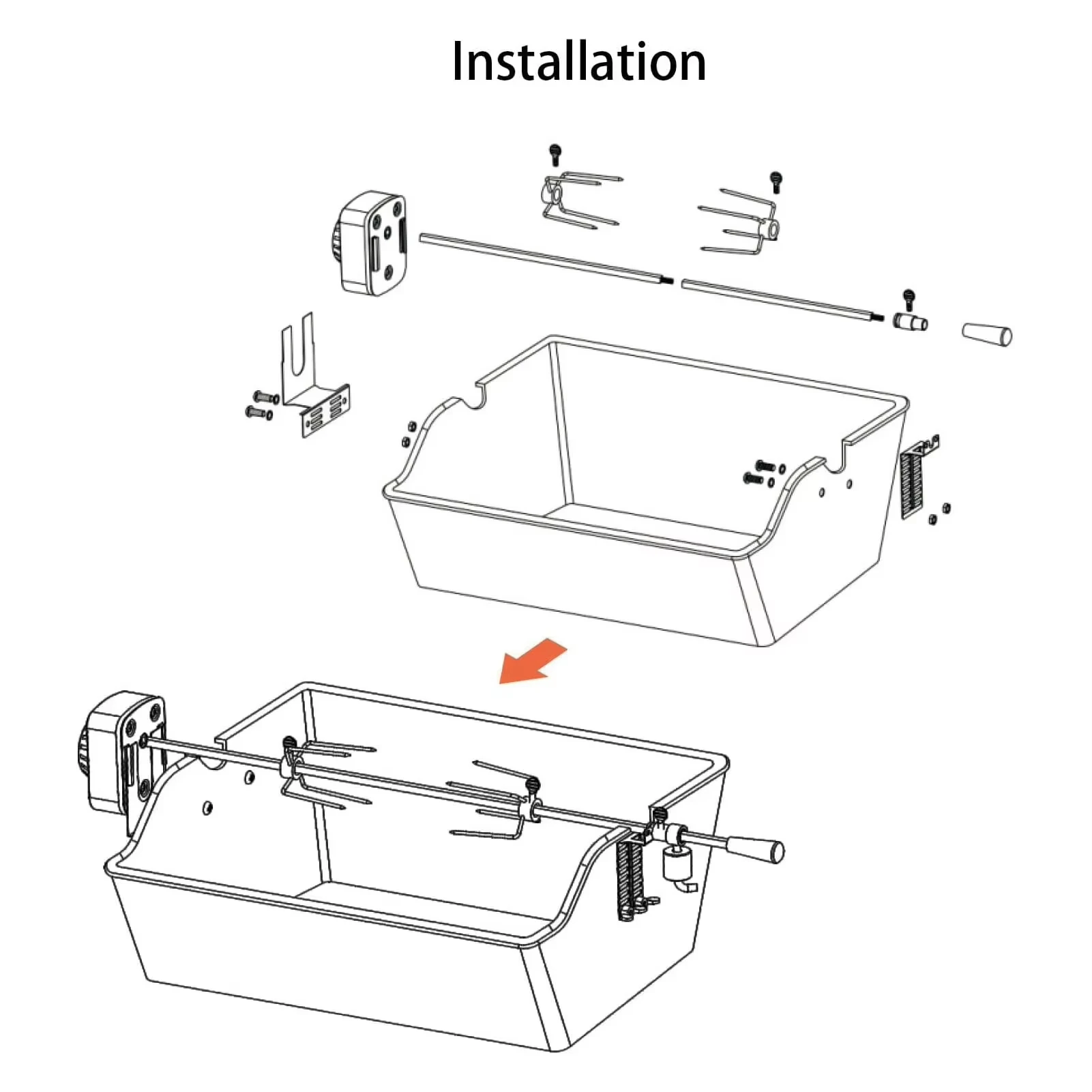 Installation