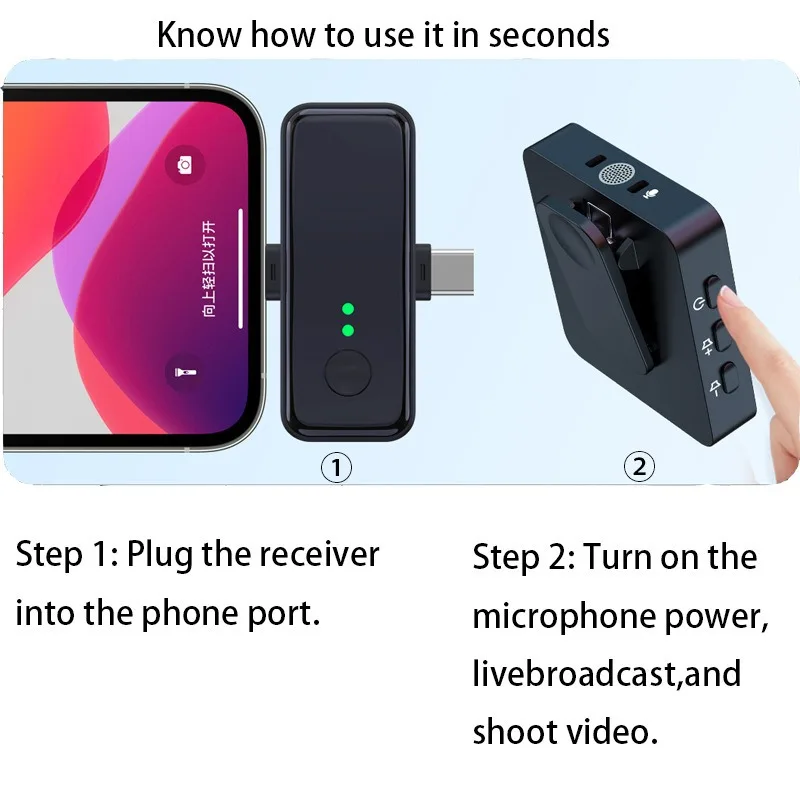 Know how to use it in seconds

向上轻扫以打开

①

②

Step 1: Plug the receiver into the phone port.

Step 2: Turn on the microphone power, livebroadcast,and shoot video.