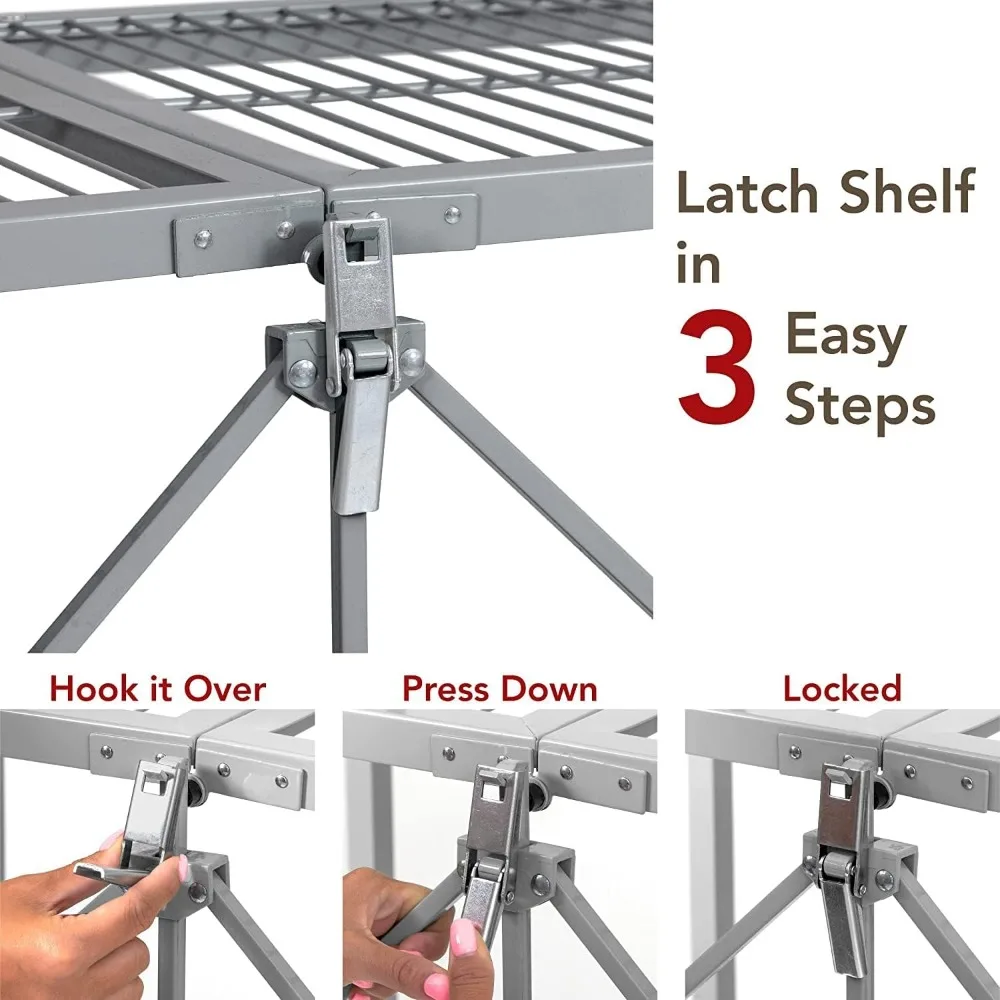 Latch Shelf in 3 Easy Steps

Hook it Over

Press Down

Locked