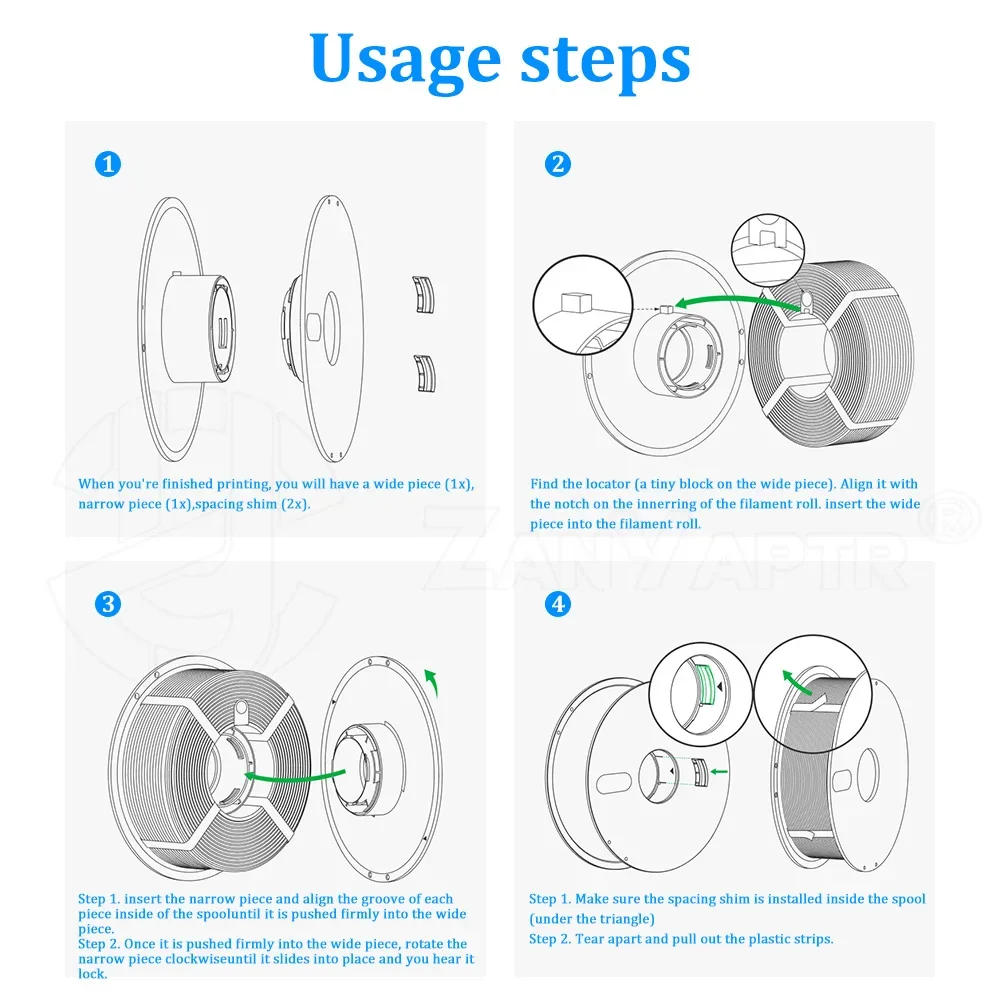 Usage steps

1

When you're finished printing, you will have a wide piece (1x), narrow piece (1x),spacing shim (2x).

2

Find the locator (a tiny block on the wide piece). Align it with the notch on the innerring of the filament roll. insert the wide piece into the filament roll.

ZANYAPTR®

3

Step 1. insert the narrow piece and align the groove of each piece inside of the spooluntil it is pushed firmly into the wide piece.
Step 2. Once it is pushed firmly into the wide piece, rotate the narrow piece clockwiseuntil it slides into place and you hear it lock.

4

Step 1. Make sure the spacing shim is installed inside the spool (under the triangle)
Step 2. Tear apart and pull out the plastic strips.