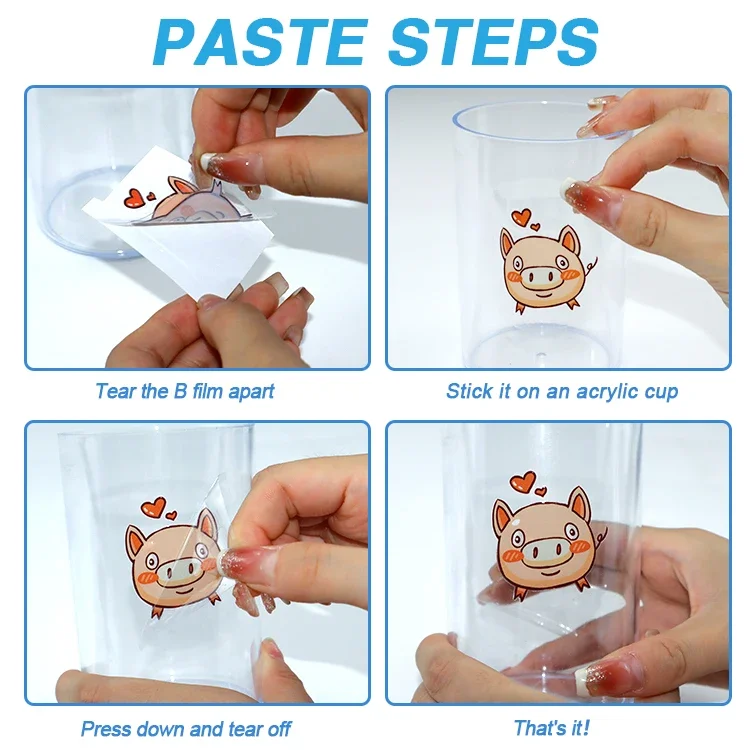 PASTE STEPS

Tear the B film apart

Stick it on an acrylic cup

Press down and tear off

That's it!