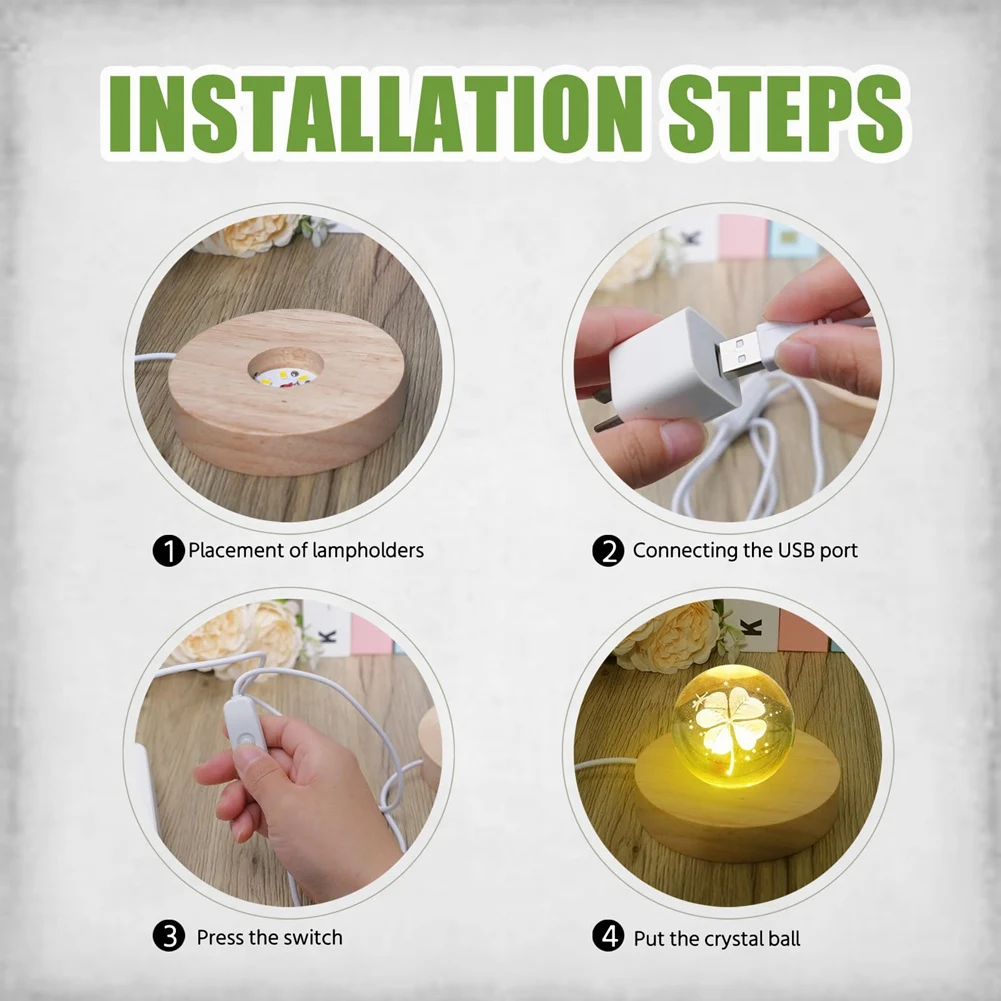 INSTALLATION STEPS

1 Placement of lampholders

2 Connecting the USB port

3 Press the switch

4 Put the crystal ball