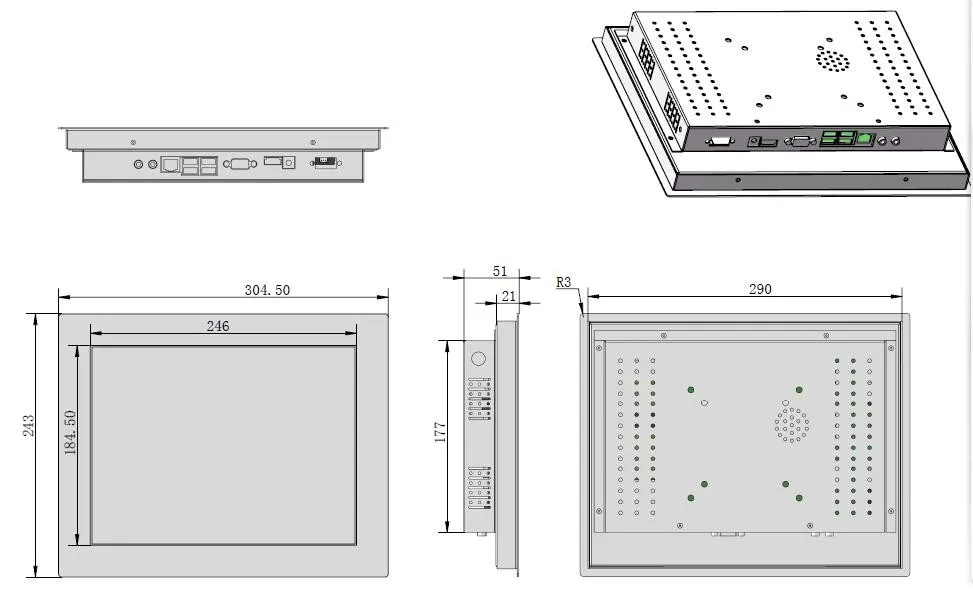 304.50
246
243
184.50
51
21
177
R3
290