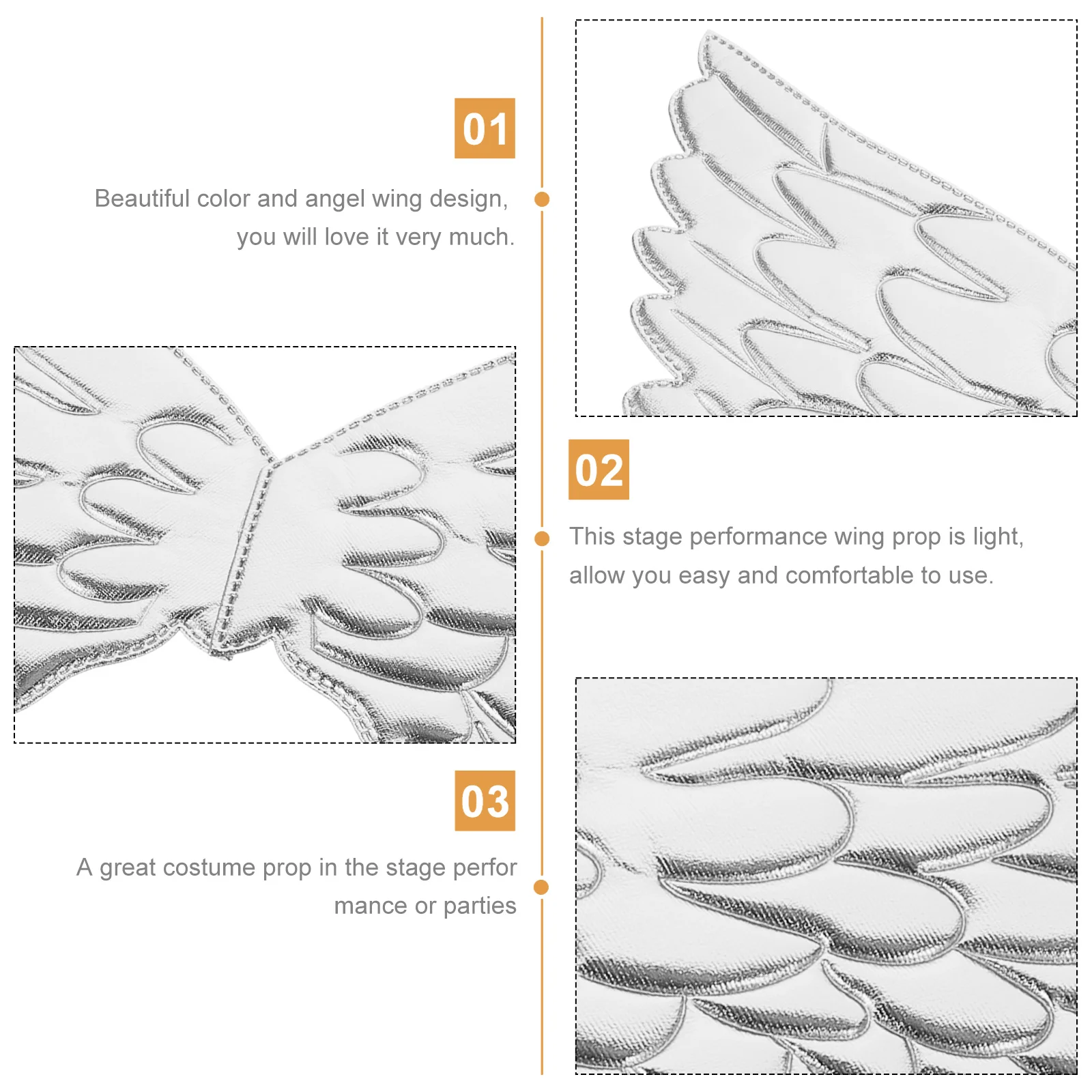 01

Beautiful color and angel wing design, you will love it very much.

02

This stage performance wing prop is light, allow you easy and comfortable to use.

03

A great costume prop in the stage perfor mance or parties