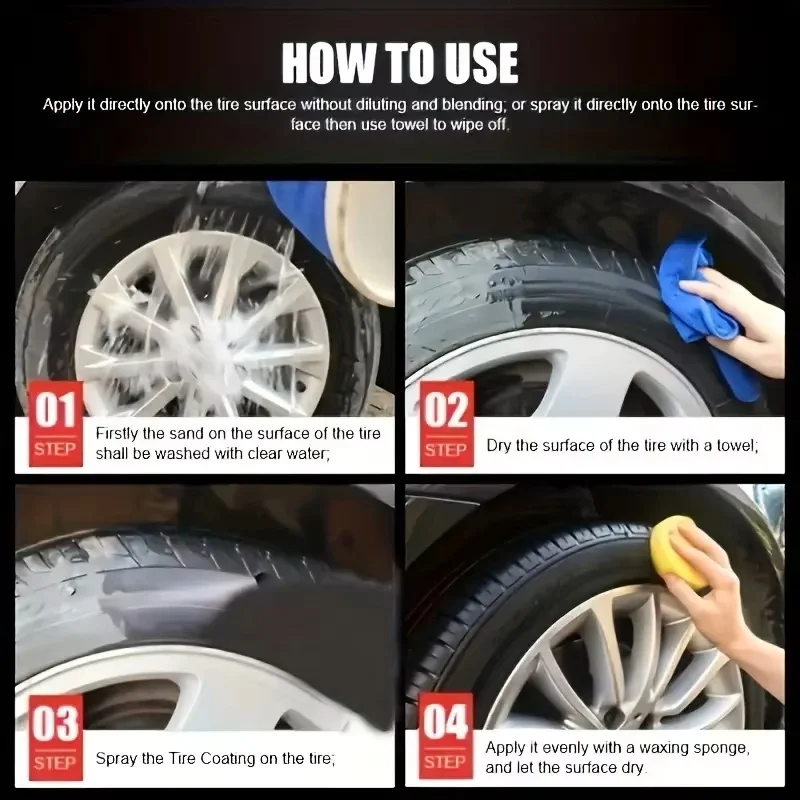 HOW TO USE

Apply it directly onto the tire surface without diluting and blending; or spray it directly onto the tire surface then use towel to wipe off.

01 STEP
Firstly the sand on the surface of the tire shall be washed with clear water;

02 STEP
Dry the surface of the tire with a towel;

03 STEP
Spray the Tire Coating on the tire;

04 STEP
Apply it evenly with a waxing sponge, and let the surface dry.