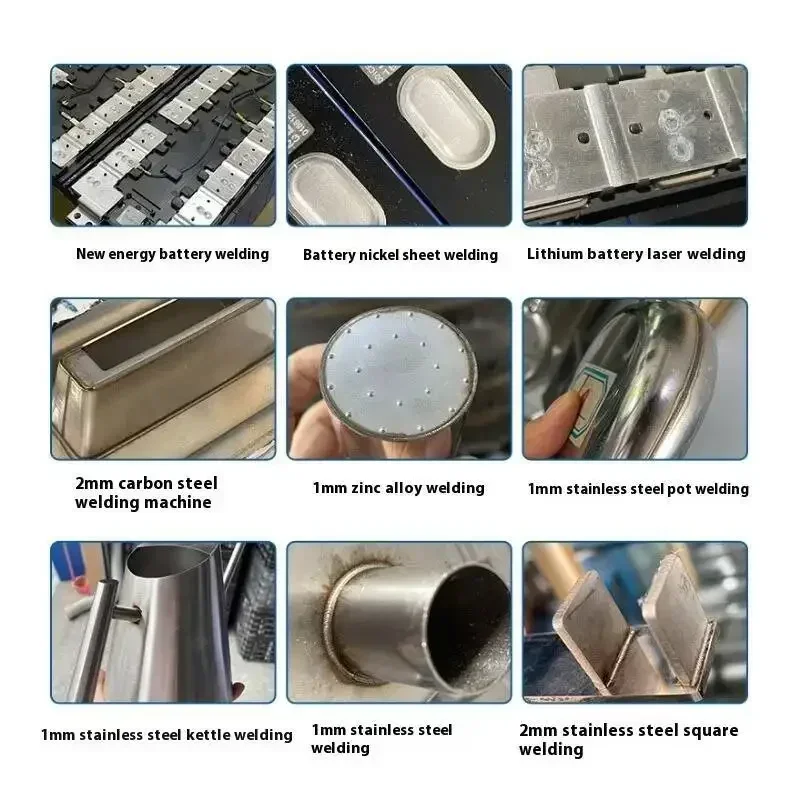 New energy battery welding

Battery nickel sheet welding

Lithium battery laser welding

2mm carbon steel welding machine

1mm zinc alloy welding

1mm stainless steel pot welding

1mm stainless steel kettle welding

1mm stainless steel welding

2mm stainless steel square welding