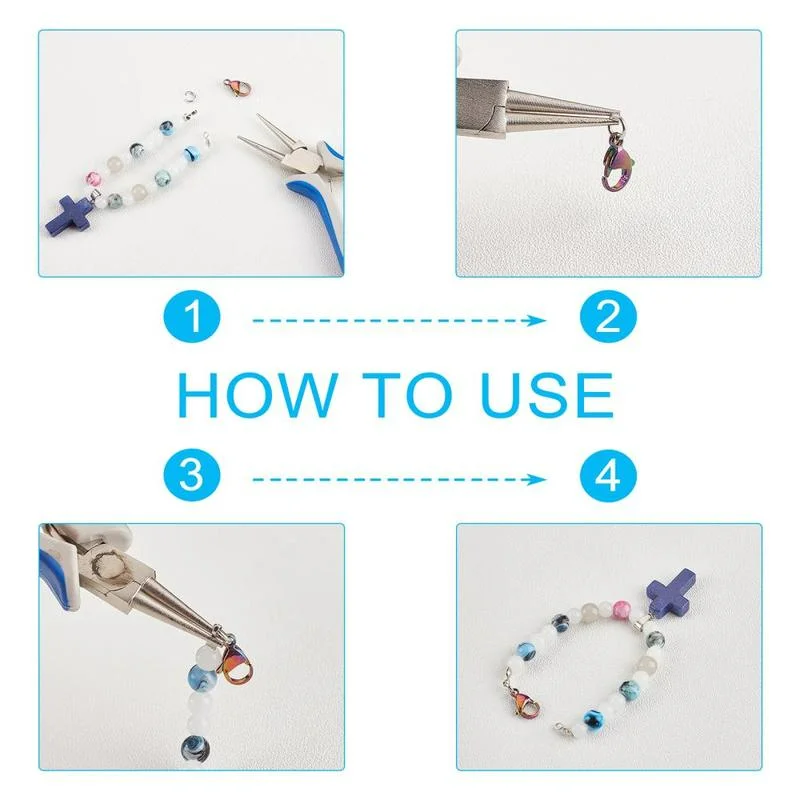 1

2

HOW TO USE

3

4