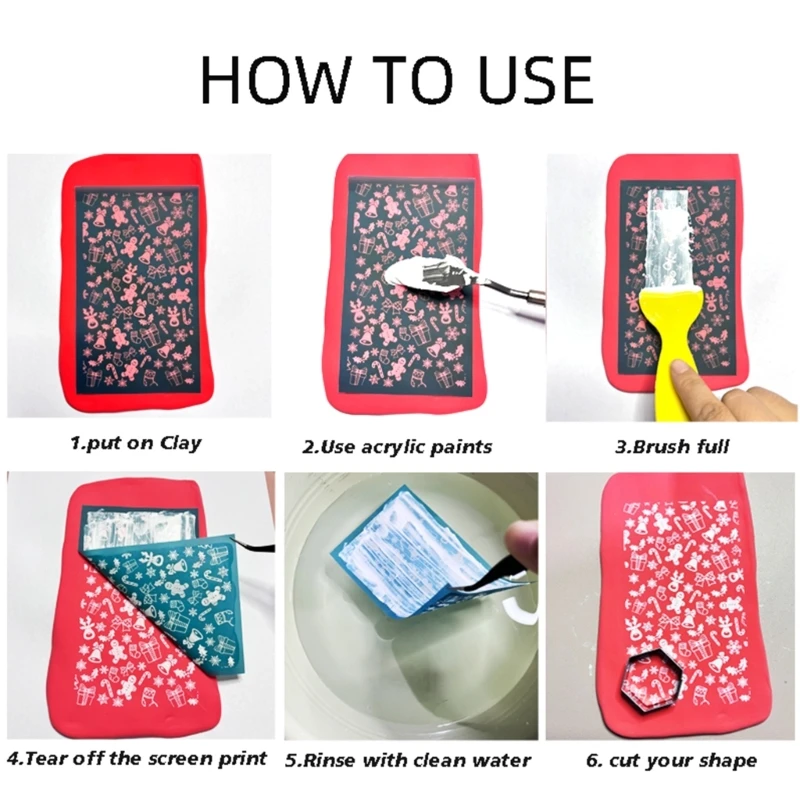 HOW TO USE

1.put on Clay

2.Use acrylic paints

3.Brush full

4.Tear off the screen print

5.Rinse with clean water

6. cut your shape