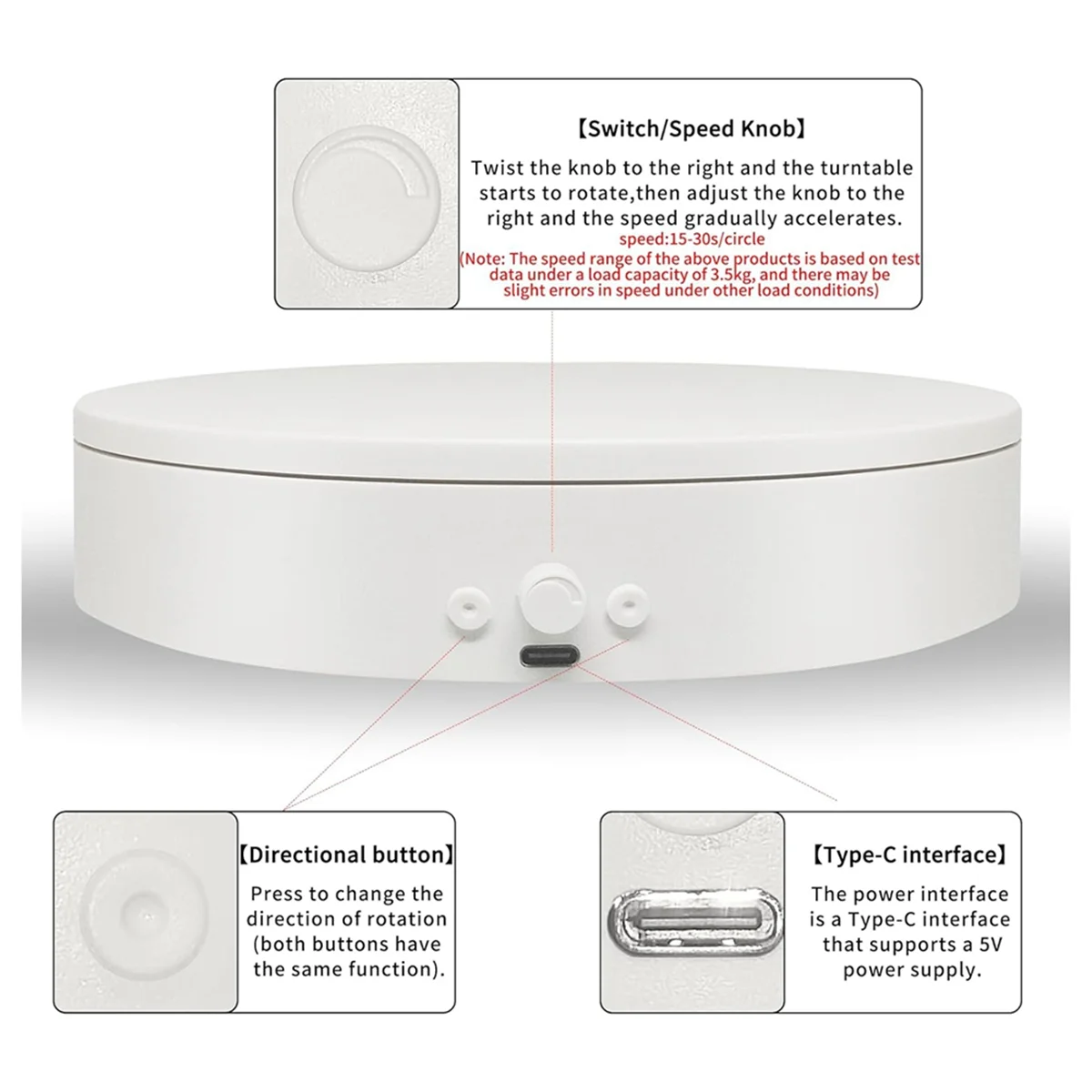 【Switch/Speed Knob】

Twist the knob to the right and the turntable starts to rotate,then adjust the knob to the right and the speed gradually accelerates.

speed:15-30s/circle

(Note: The speed range of the above products is based on test data under a load capacity of 3.5kg, and there may be slight errors in speed under other load conditions)

【Directional button】

Press to change the direction of rotation (both buttons have the same function).

【Type-C interface】

The power interface is a Type-C interface that supports a 5V power supply.