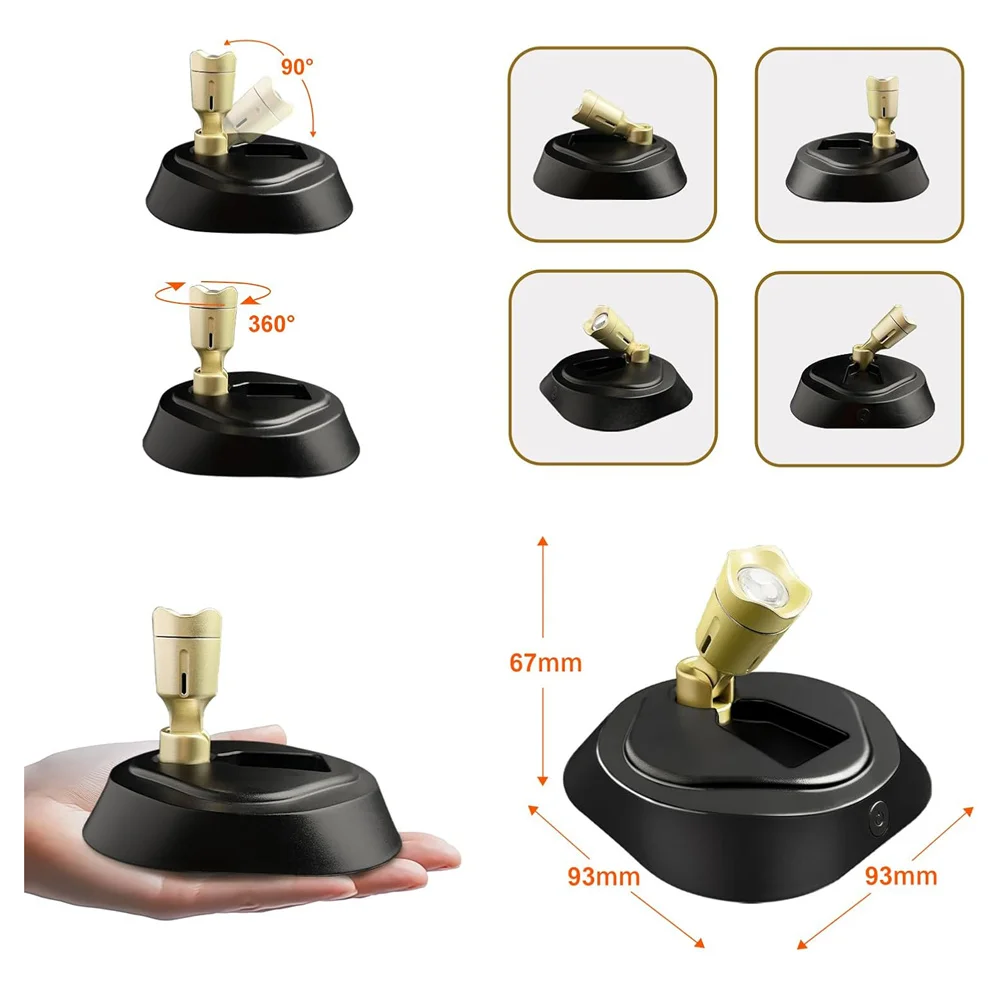 90°

360°

67mm

93mm

93mm