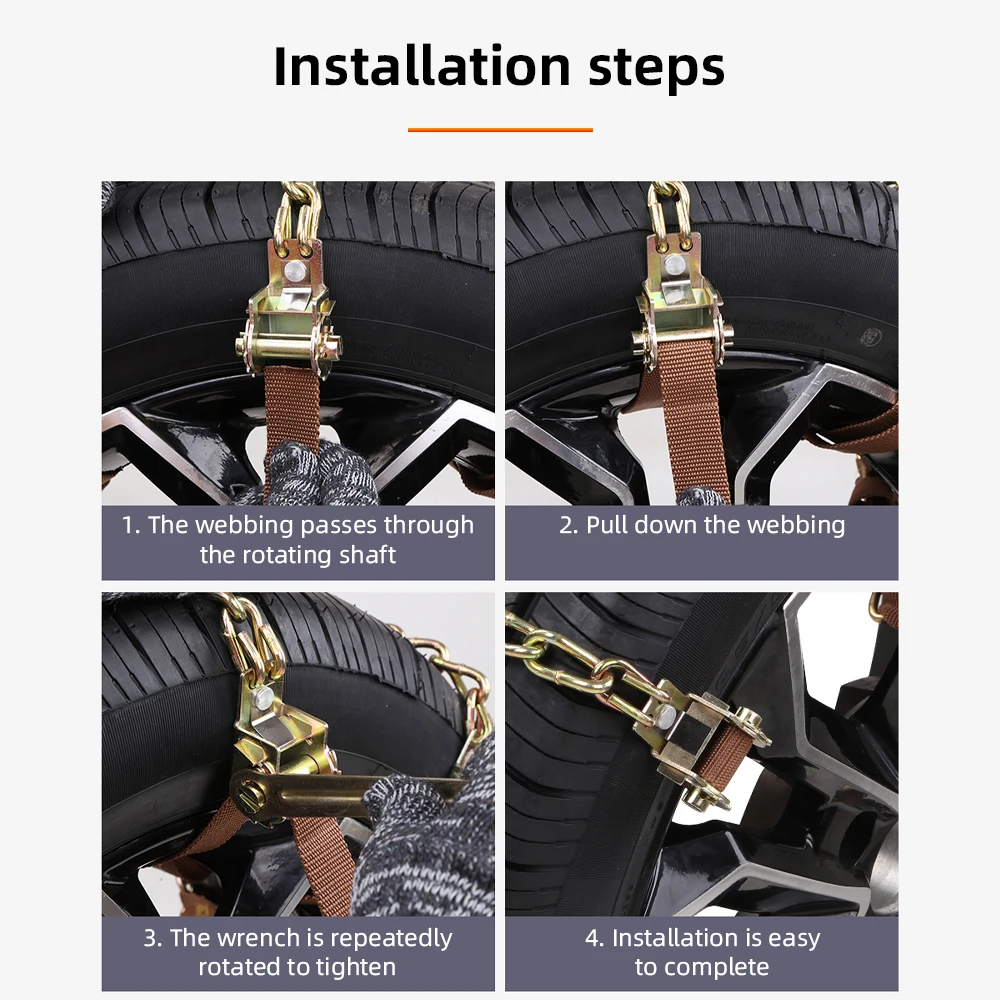 Installation steps

1. The webbing passes through the rotating shaft

2. Pull down the webbing

3. The wrench is repeatedly rotated to tighten

4. Installation is easy to complete