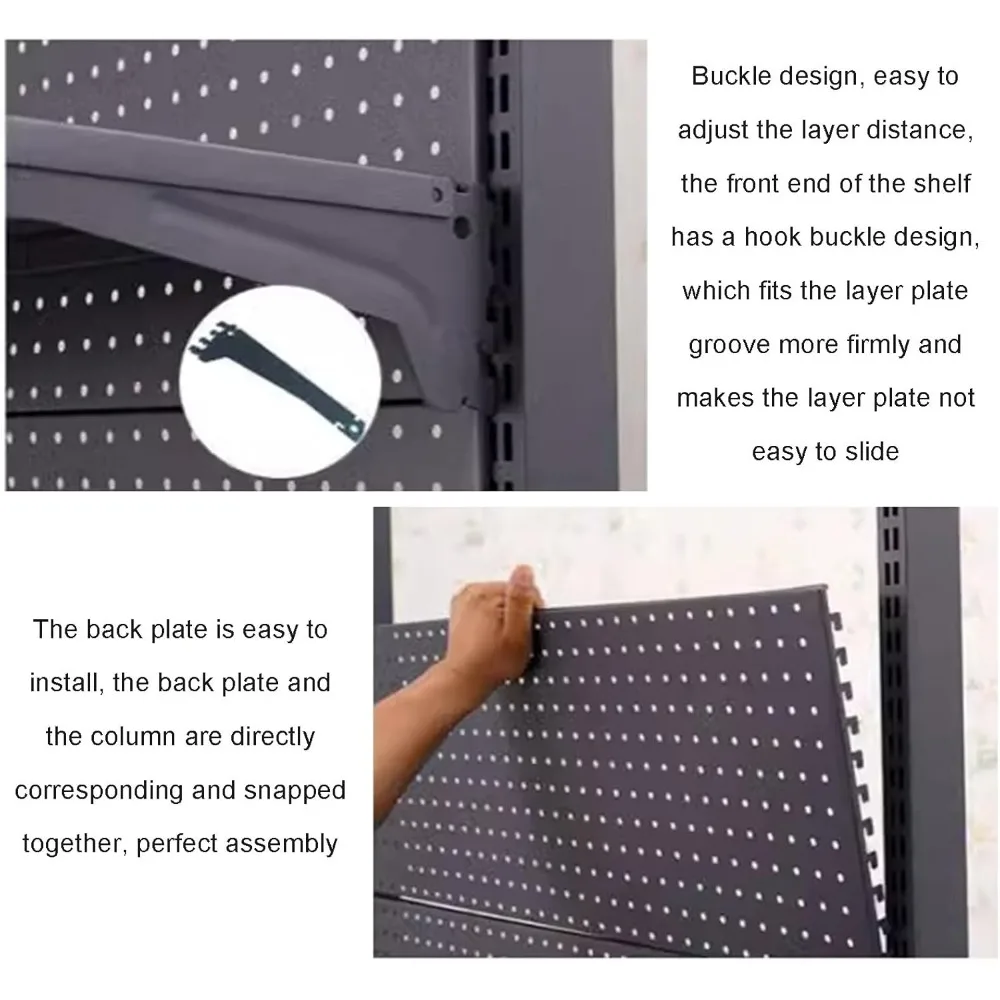 Buckle design, easy to adjust the layer distance, the front end of the shelf has a hook buckle design, which fits the layer plate groove more firmly and makes the layer plate not easy to slide

The back plate is easy to install, the back plate and the column are directly corresponding and snapped together, perfect assembly