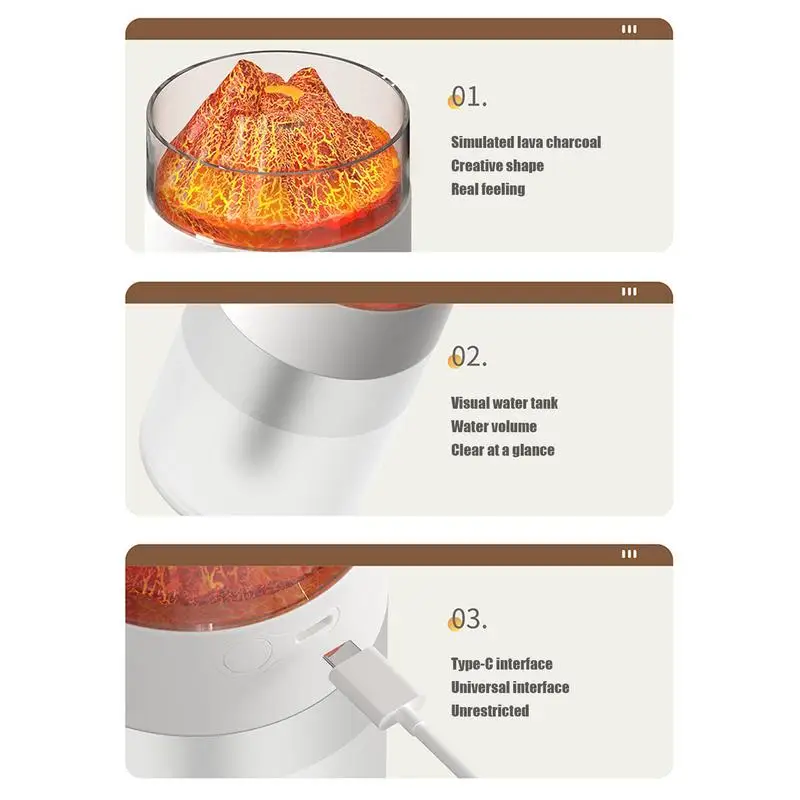 01.

Simulated lava charcoal
Creative shape
Real feeling

02.

Visual water tank
Water volume
Clear at a glance

03.

Type-C interface
Universal interface
Unrestricted