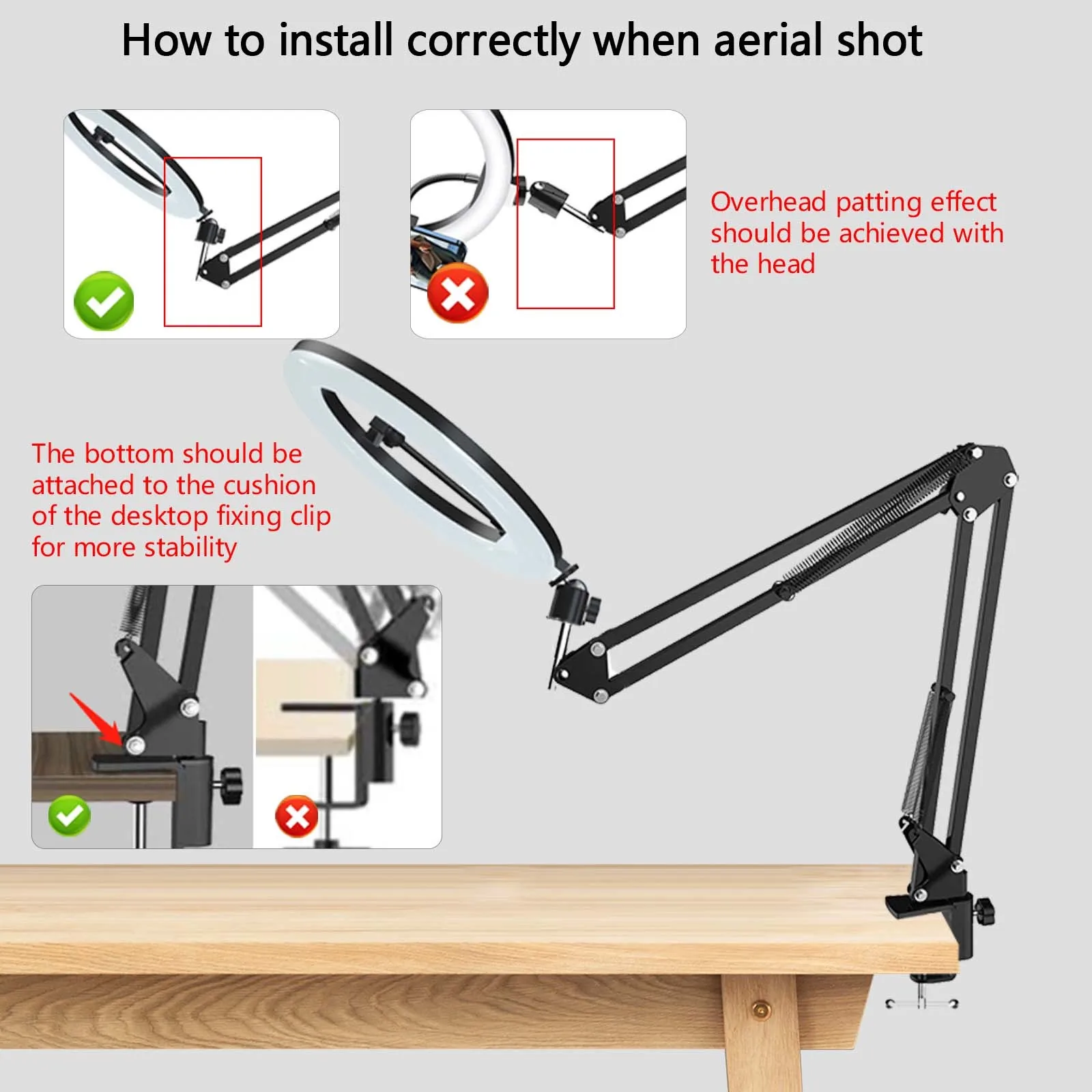 How to install correctly when aerial shot

Overhead patting effect should be achieved with the head

The bottom should be attached to the cushion of the desktop fixing clip for more stability