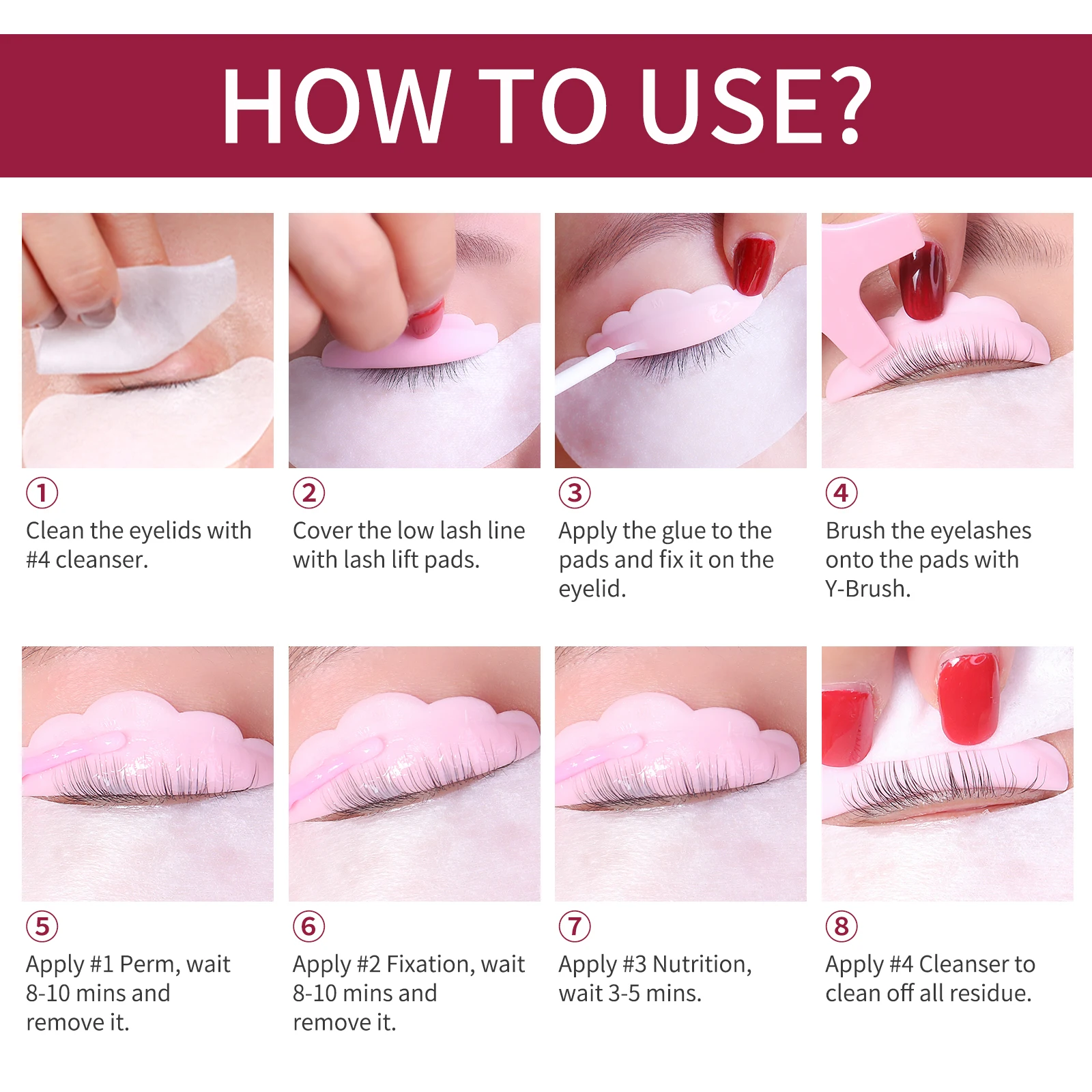 HOW TO USE?

①
Clean the eyelids with #4 cleanser.

②
Cover the low lash line with lash lift pads.

③
Apply the glue to the pads and fix it on the eyelid.

④
Brush the eyelashes onto the pads with Y-Brush.

⑤
Apply #1 Perm, wait 8-10 mins and remove it.

⑥
Apply #2 Fixation, wait 8-10 mins and remove it.

⑦
Apply #3 Nutrition, wait 3-5 mins.

⑧
Apply #4 Cleanser to clean off all residue.