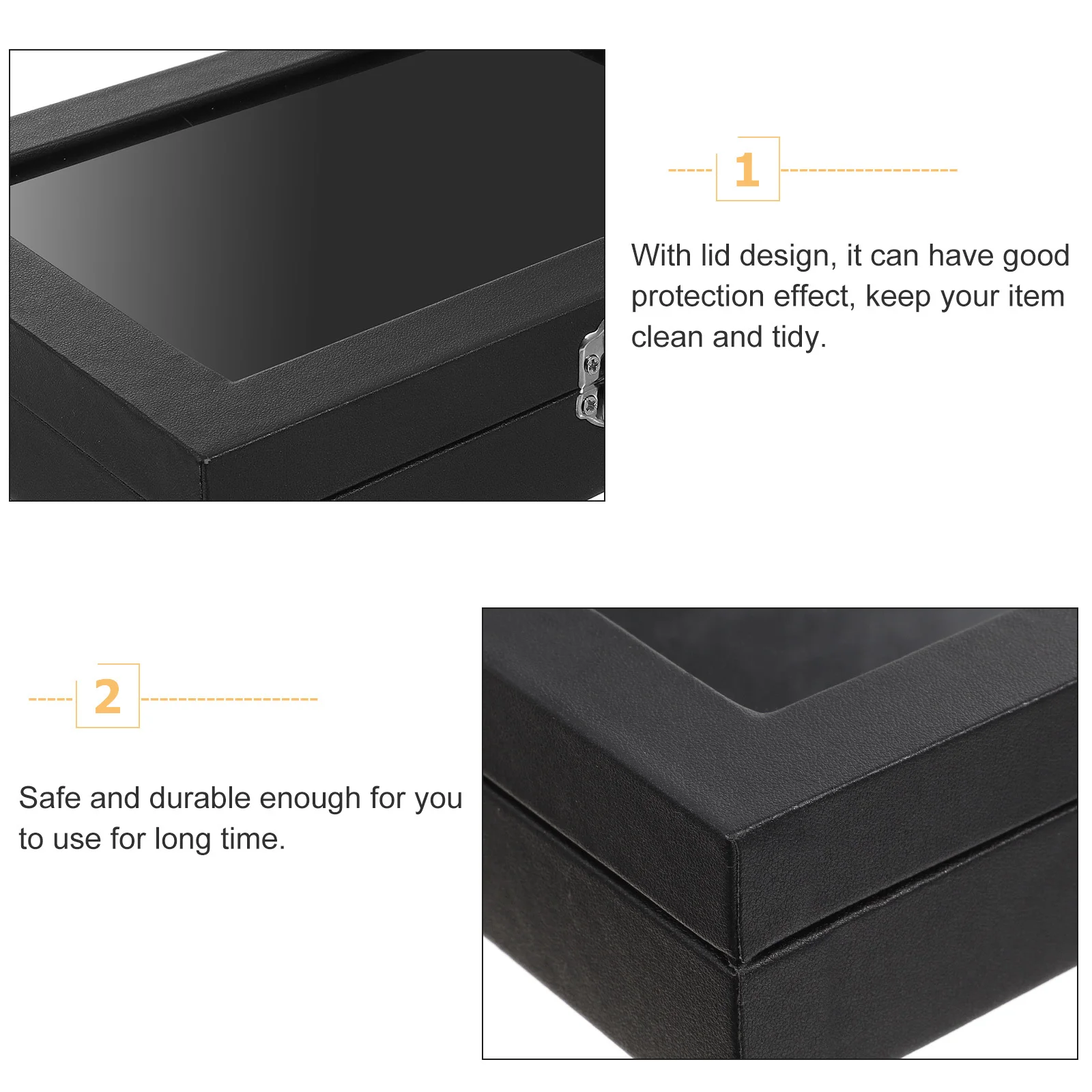 1

With lid design, it can have good protection effect, keep your item clean and tidy.

2

Safe and durable enough for you to use for long time.