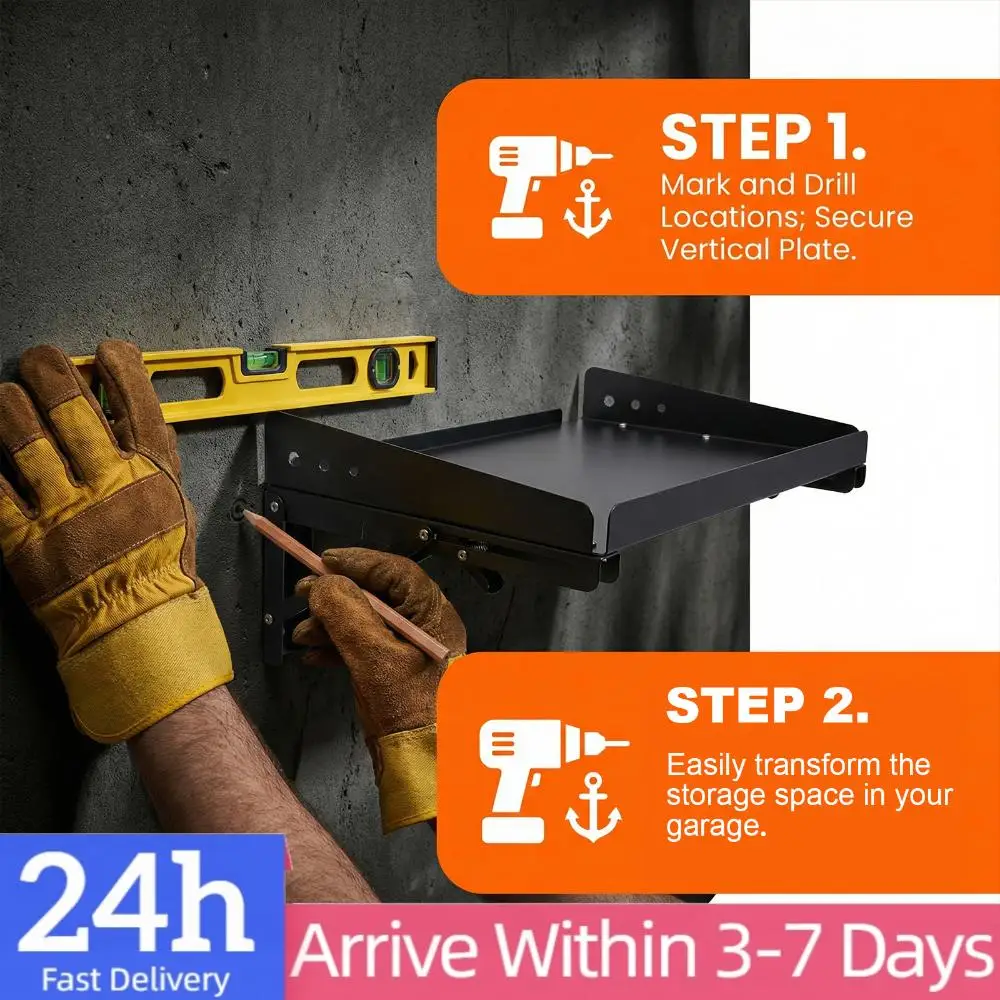 STEP 1.
Mark and Drill Locations; Secure Vertical Plate.

STEP 2.
Easily transform the storage space in your garage.

24h
Fast Delivery

Arrive Within 3-7 Days