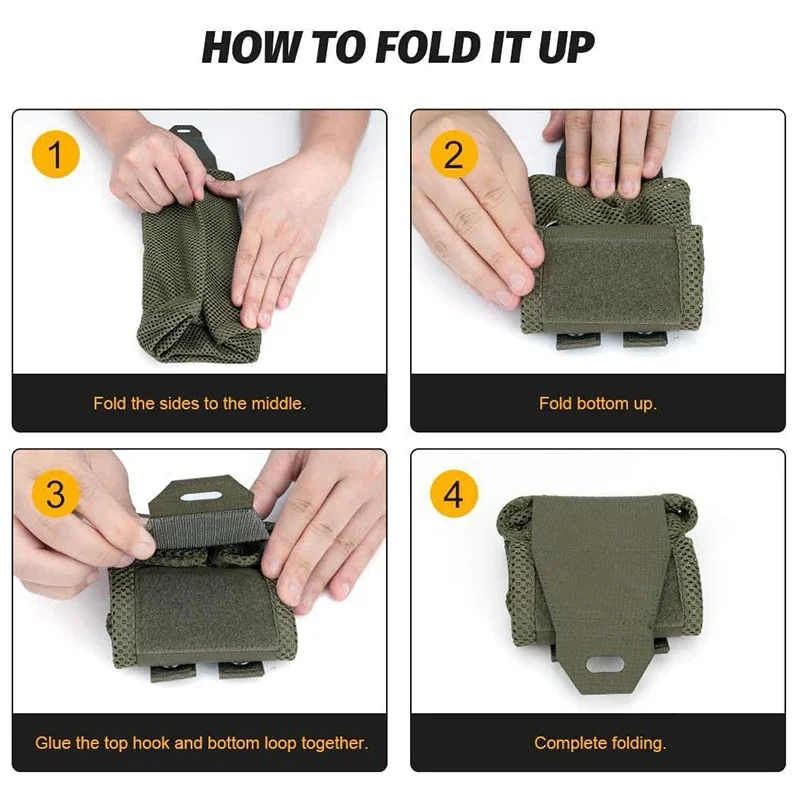 HOW TO FOLD IT UP

1

Fold the sides to the middle.

2

Fold bottom up.

3

Glue the top hook and bottom loop together.

4

Complete folding.