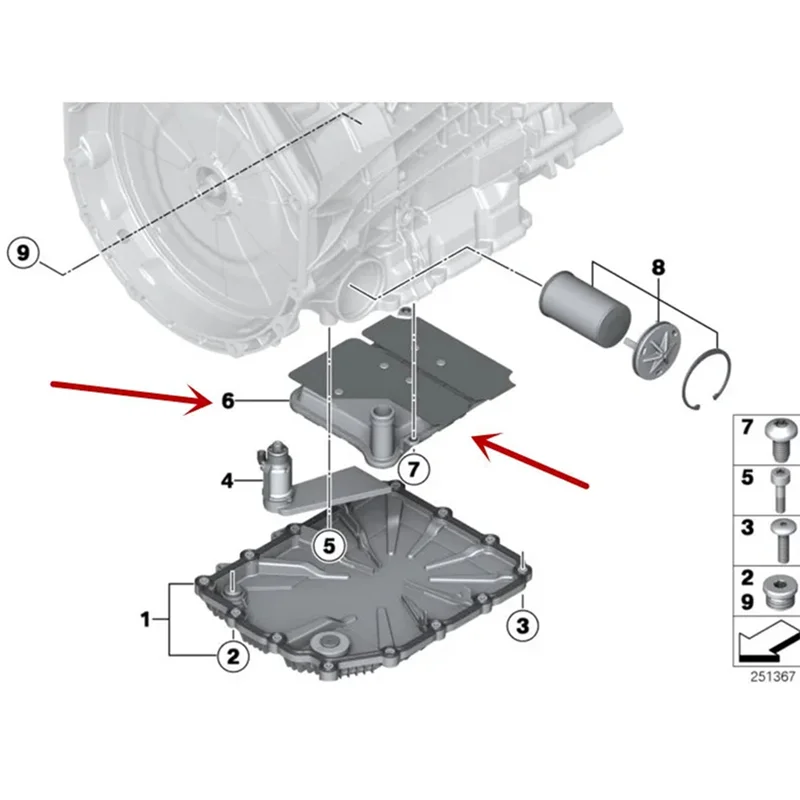 9
8
6
7
4
5
1
2
3
7
5
3
2
9
251367