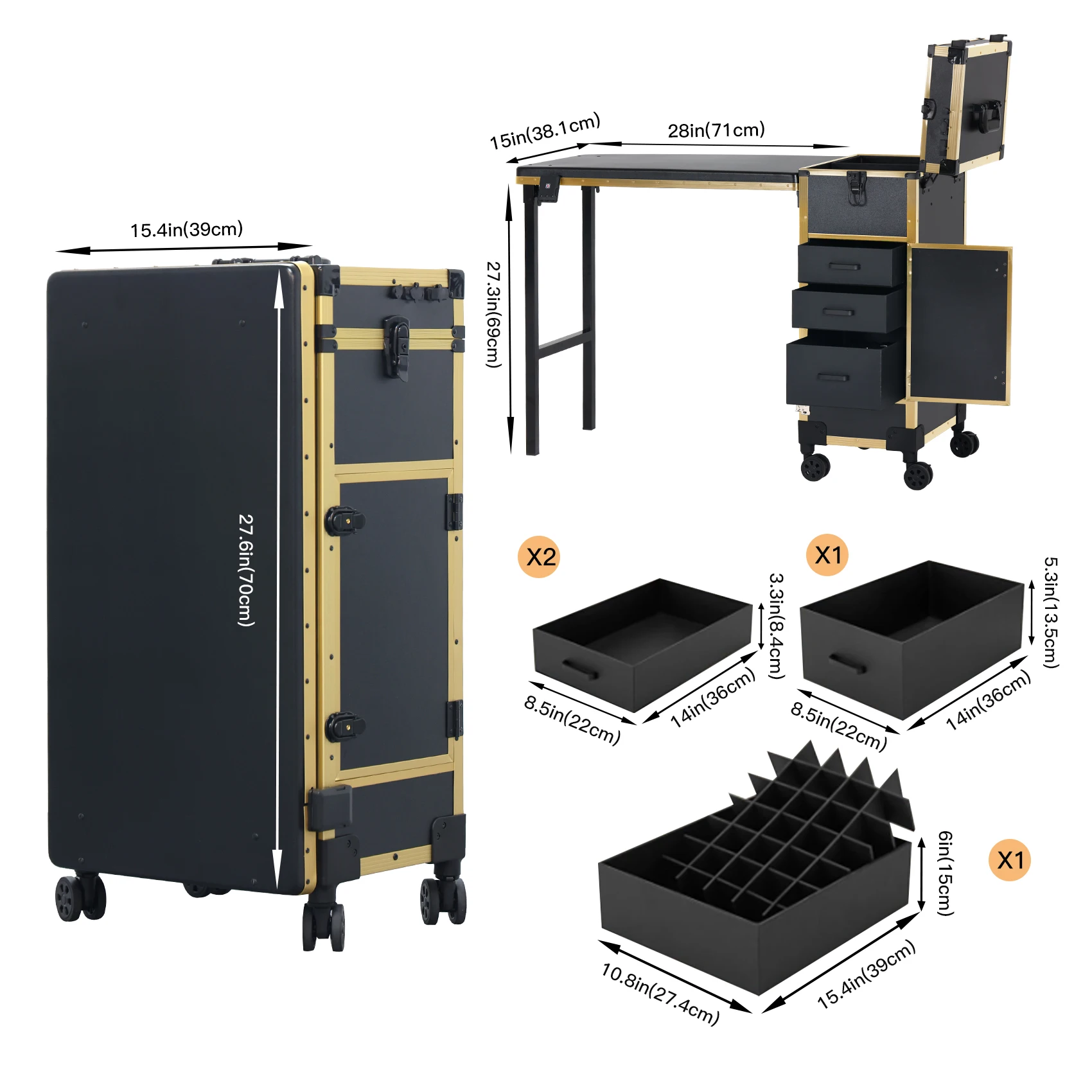 15.4in(39cm)

27.6in(70cm)

15in(38.1cm)

28in(71cm)

27.3in(69cm)

X2

3.3in(8.4cm)

8.5in(22cm)

14in(36cm)

X1

5.3in(13.5cm)

8.5in(22cm)

14in(36cm)

6in(15cm)

X1

10.8in(27.4cm)

15.4in(39cm)