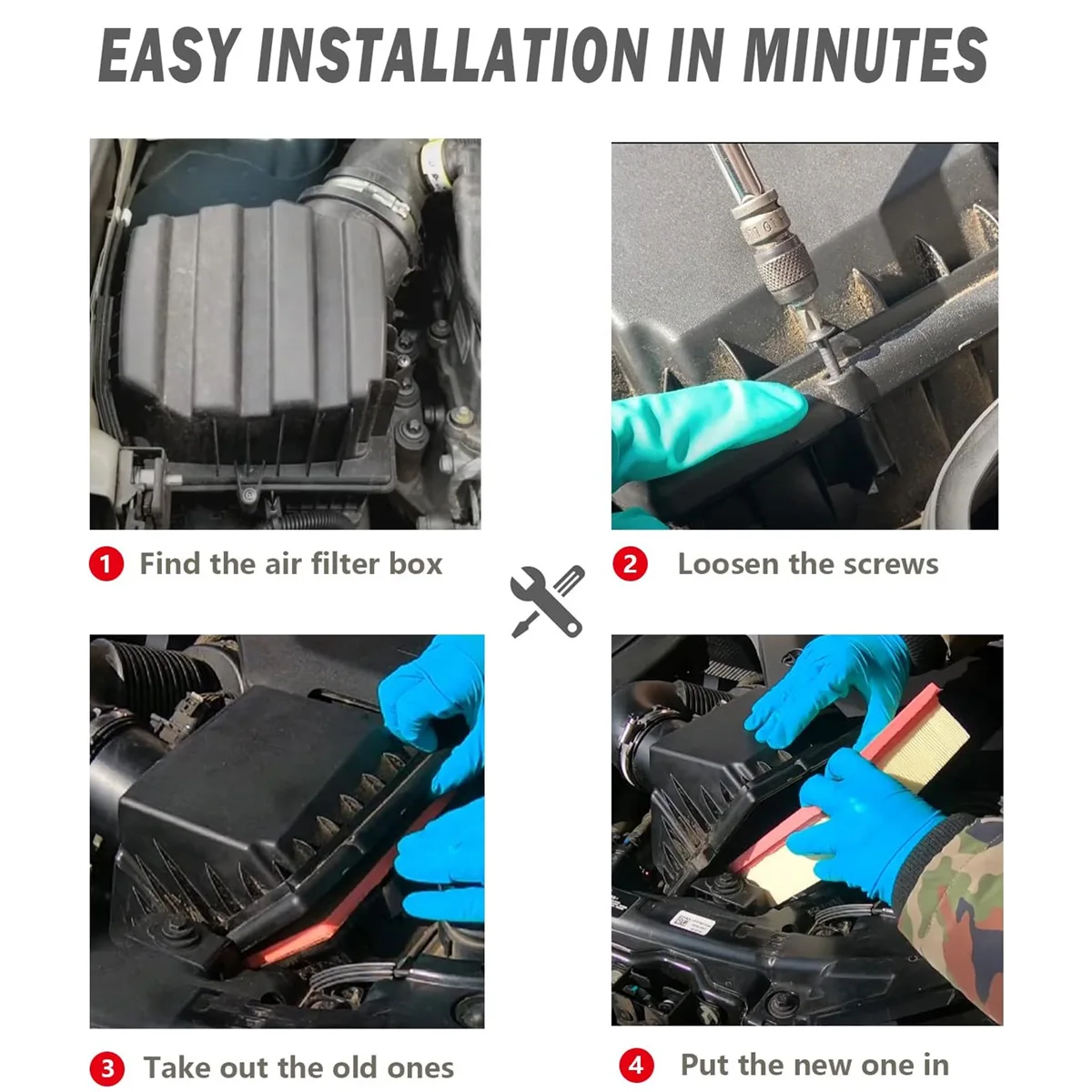 EASY INSTALLATION IN MINUTES

1 Find the air filter box

2 Loosen the screws

3 Take out the old ones

4 Put the new one in