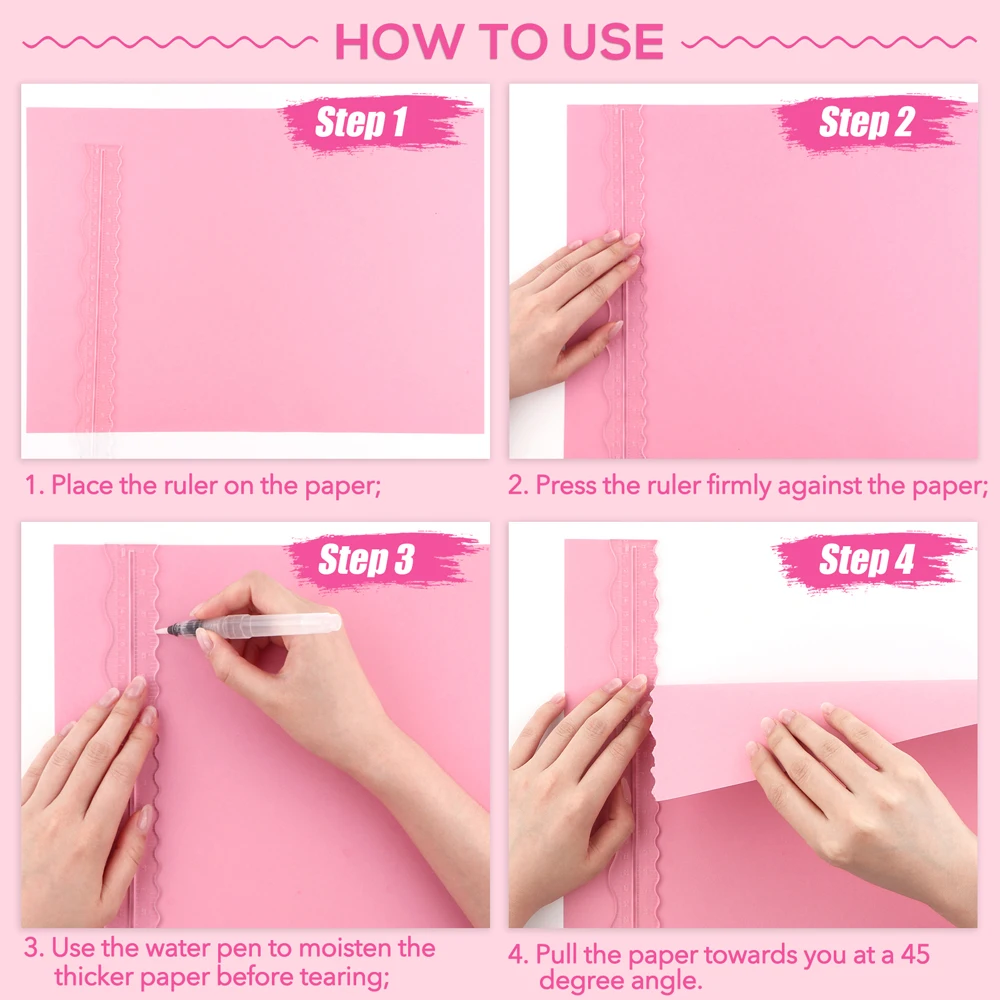 HOW TO USE

Step 1

1. Place the ruler on the paper;

Step 2

2. Press the ruler firmly against the paper;

Step 3

3. Use the water pen to moisten the thicker paper before tearing;

Step 4

4. Pull the paper towards you at a 45 degree angle.