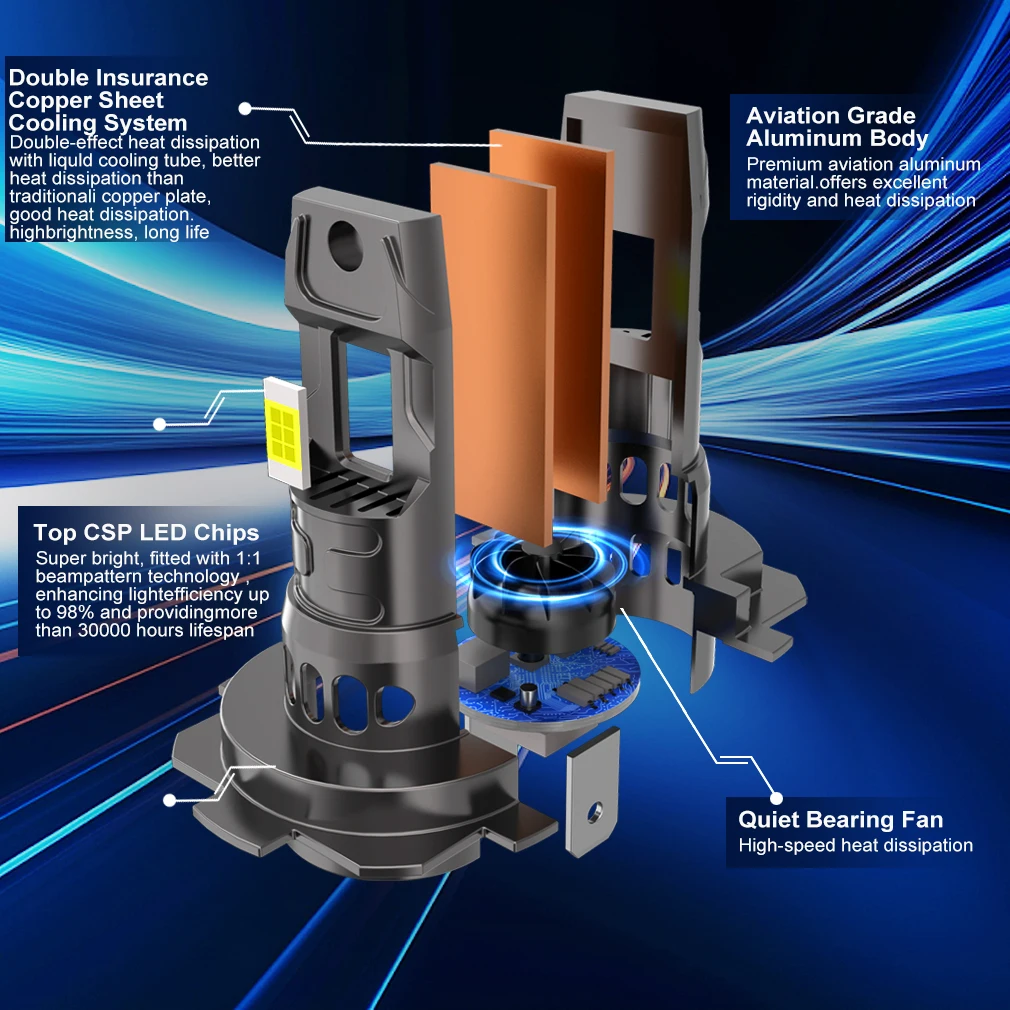 Double Insurance Copper Sheet Cooling System
Double-effect heat dissipation with liquld cooling tube, better heat dissipation than traditionali copper plate, good heat dissipation. highbrightness, long life

Aviation Grade Aluminum Body
Premium aviation aluminum material.offers excellent rigidity and heat dissipation

Top CSP LED Chips
Super bright, fitted with 1:1 beampattern technology , enhancing lightefficiency up to 98% and providingmore than 30000 hours lifespan

Quiet Bearing Fan
High-speed heat dissipation