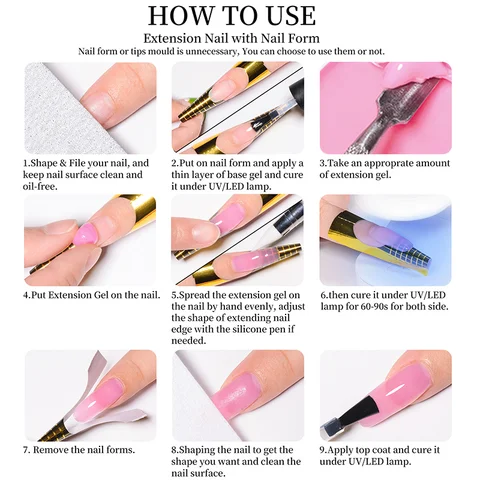 HOW TO USE

Extension Nail with Nail Form

Nail form or tips mould is unnecessary, You can choose to use them or not.

1.Shape & File your nail, and keep nail surface clean and oil-free.

2.Put on nail form and apply a thin layer of base gel and cure it under UV/LED lamp.

3.Take an approprate amount of extension gel.

4.Put Extension Gel on the nail.

5.Spread the extension gel on the nail by hand evenly, adjust the shape of extending nail edge with the silicone pen if needed.

6.then cure it under UV/LED lamp for 60-90s for both side.

7. Remove the nail forms.

8.Shaping the nail to get the shape you want and clean the nail surface.

9.Apply top coat and cure it under UV/LED lamp.