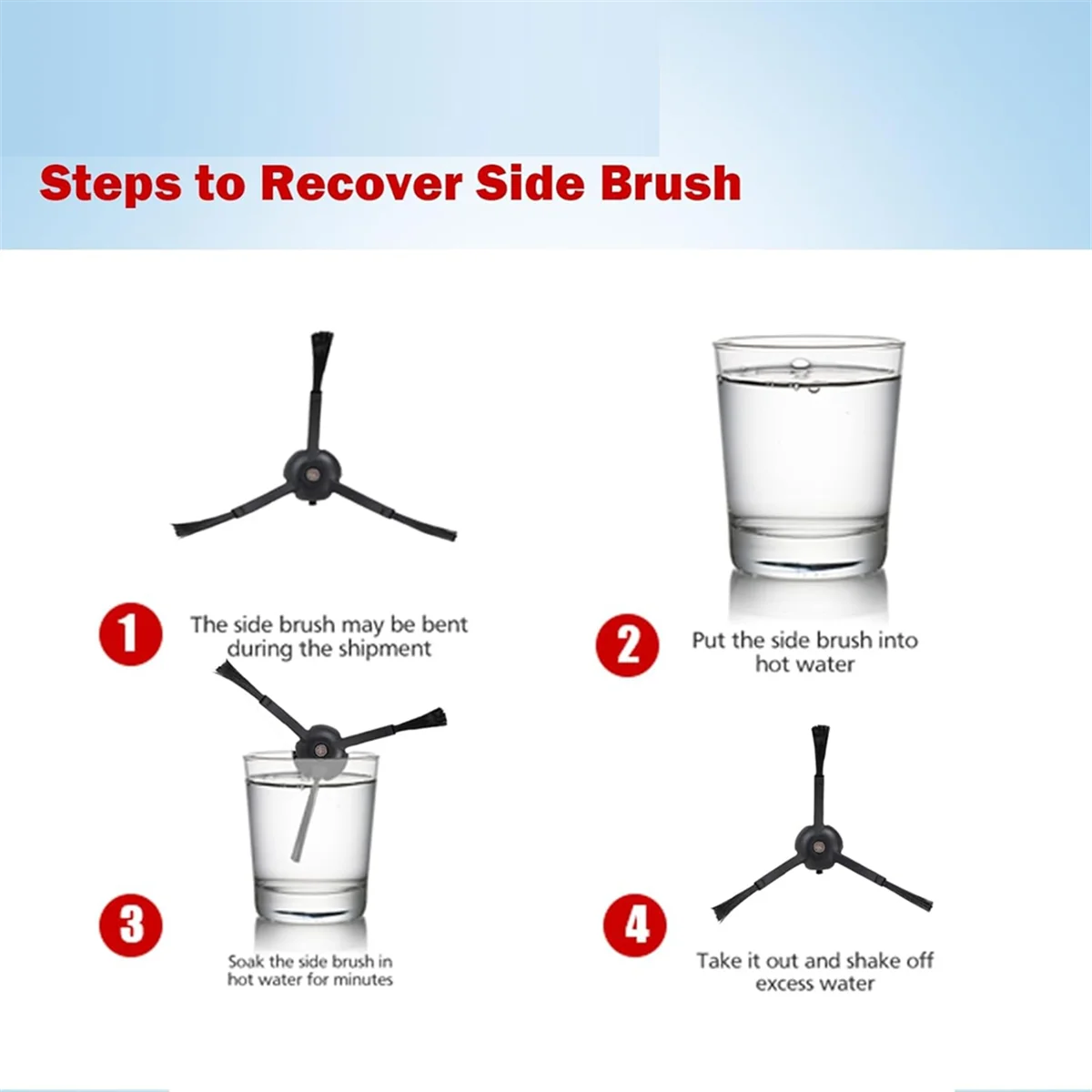 Steps to Recover Side Brush

1 The side brush may be bent during the shipment

2 Put the side brush into hot water

3 Soak the side brush in hot water for minutes

4 Take it out and shake off excess water