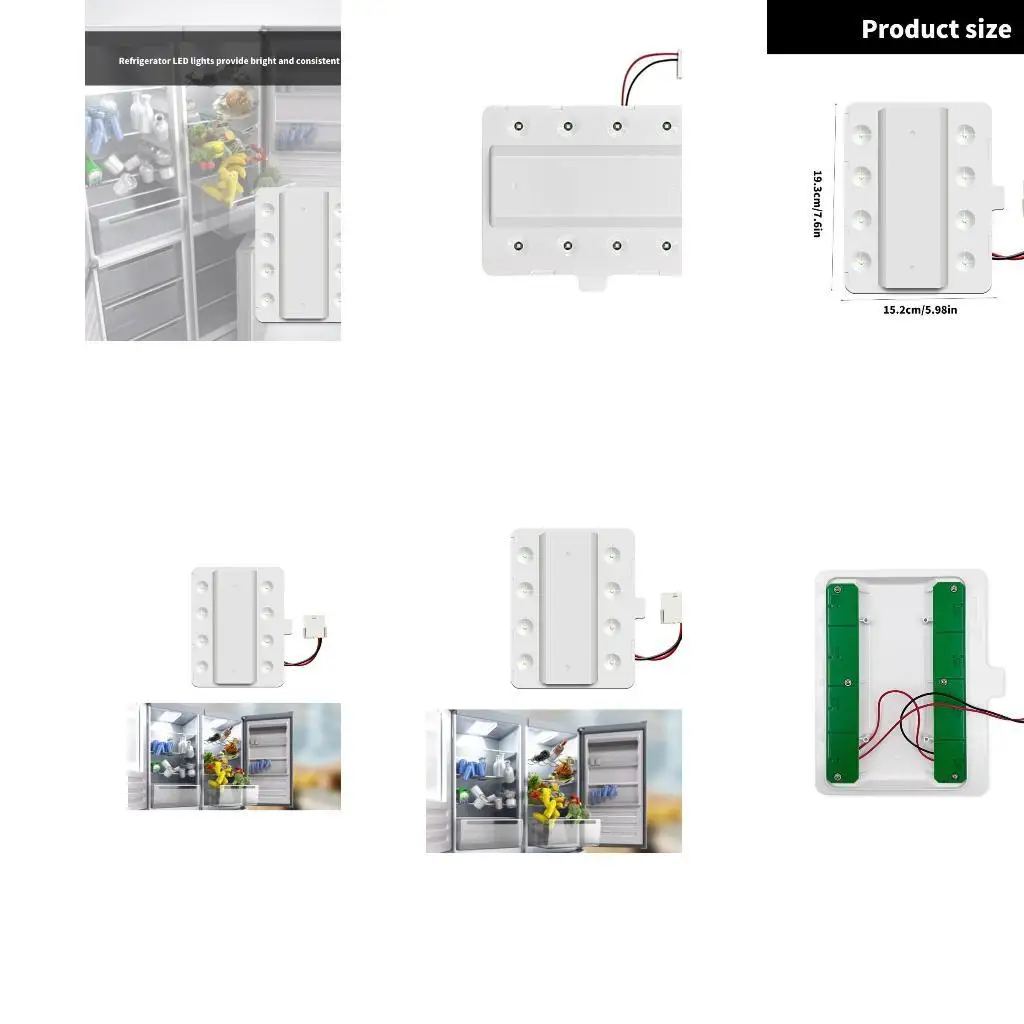 Refrigerator LED lights provide bright and consistent

Product size

19.3cm/7.6in

15.2cm/5.98in