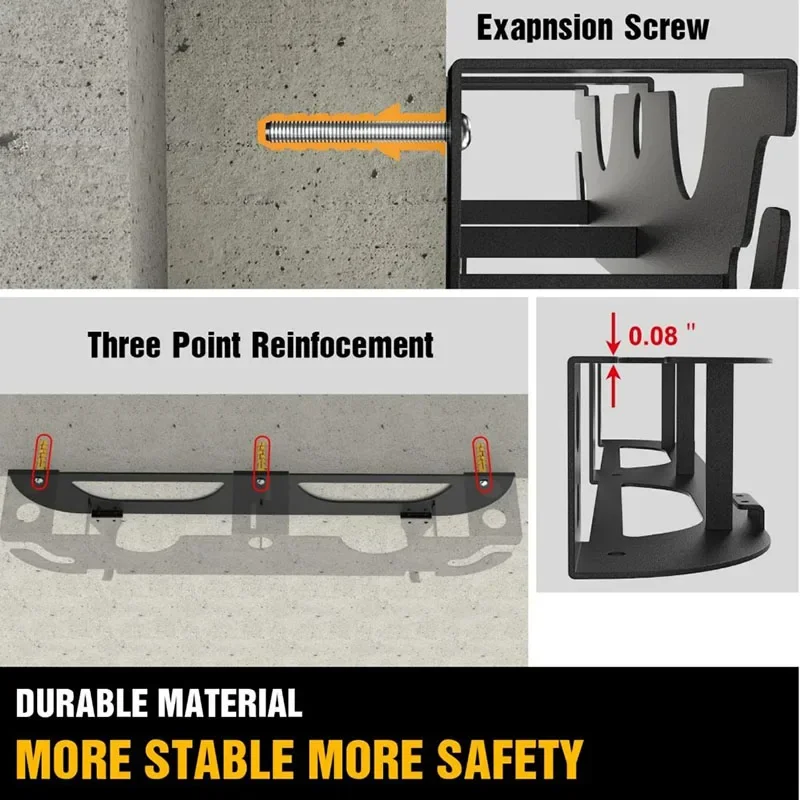 Exapnsion Screw

Three Point Reinfocement

0.08 "

DURABLE MATERIAL

MORE STABLE MORE SAFETY