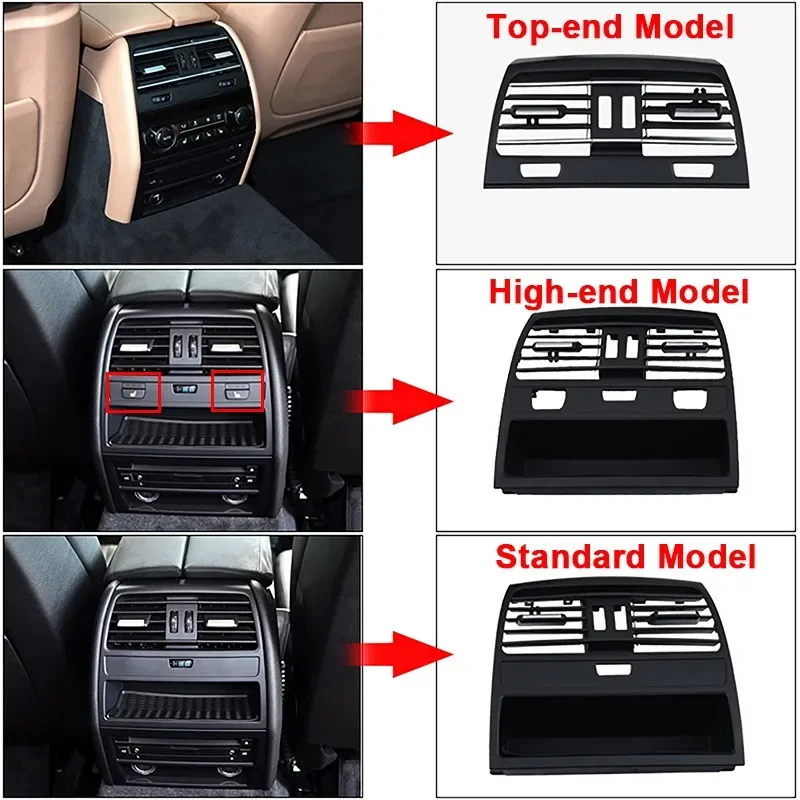 Top-end Model

High-end Model

Standard Model