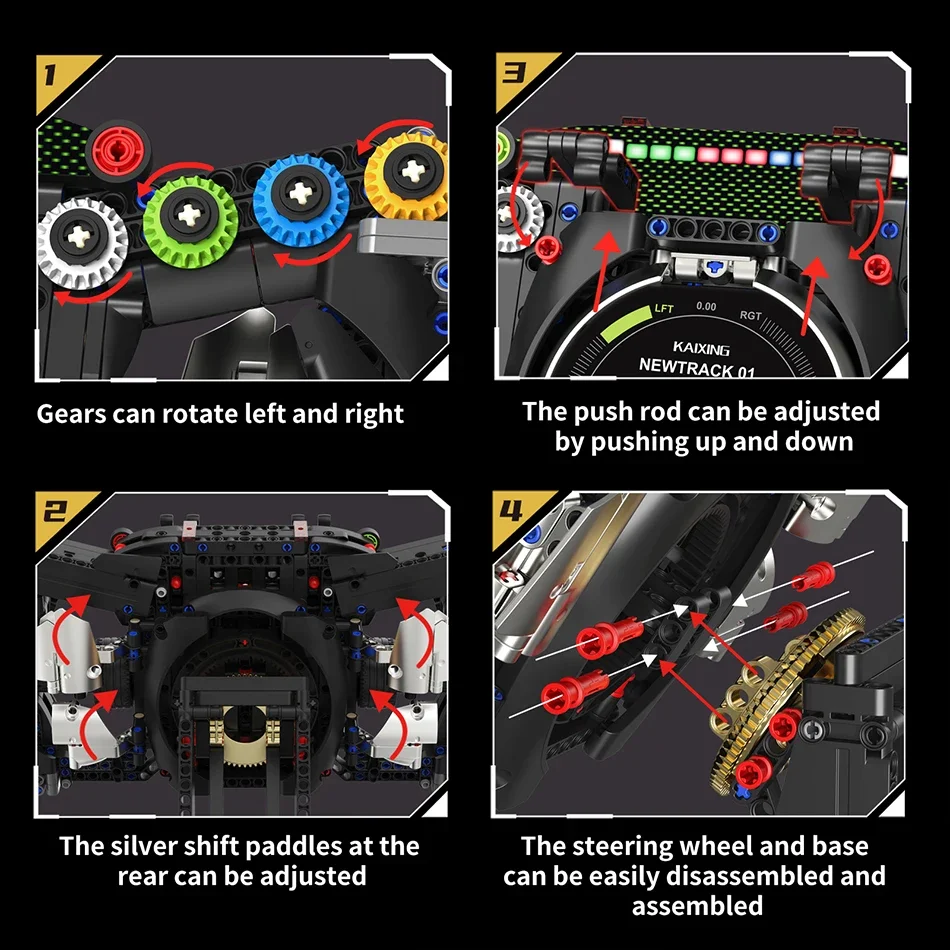 1

Gears can rotate left and right

3

LFT 0.00 RGT
KAIXING
NEWTRACK 01

The push rod can be adjusted by pushing up and down

2

The silver shift paddles at the rear can be adjusted

4

The steering wheel and base can be easily disassembled and assembled