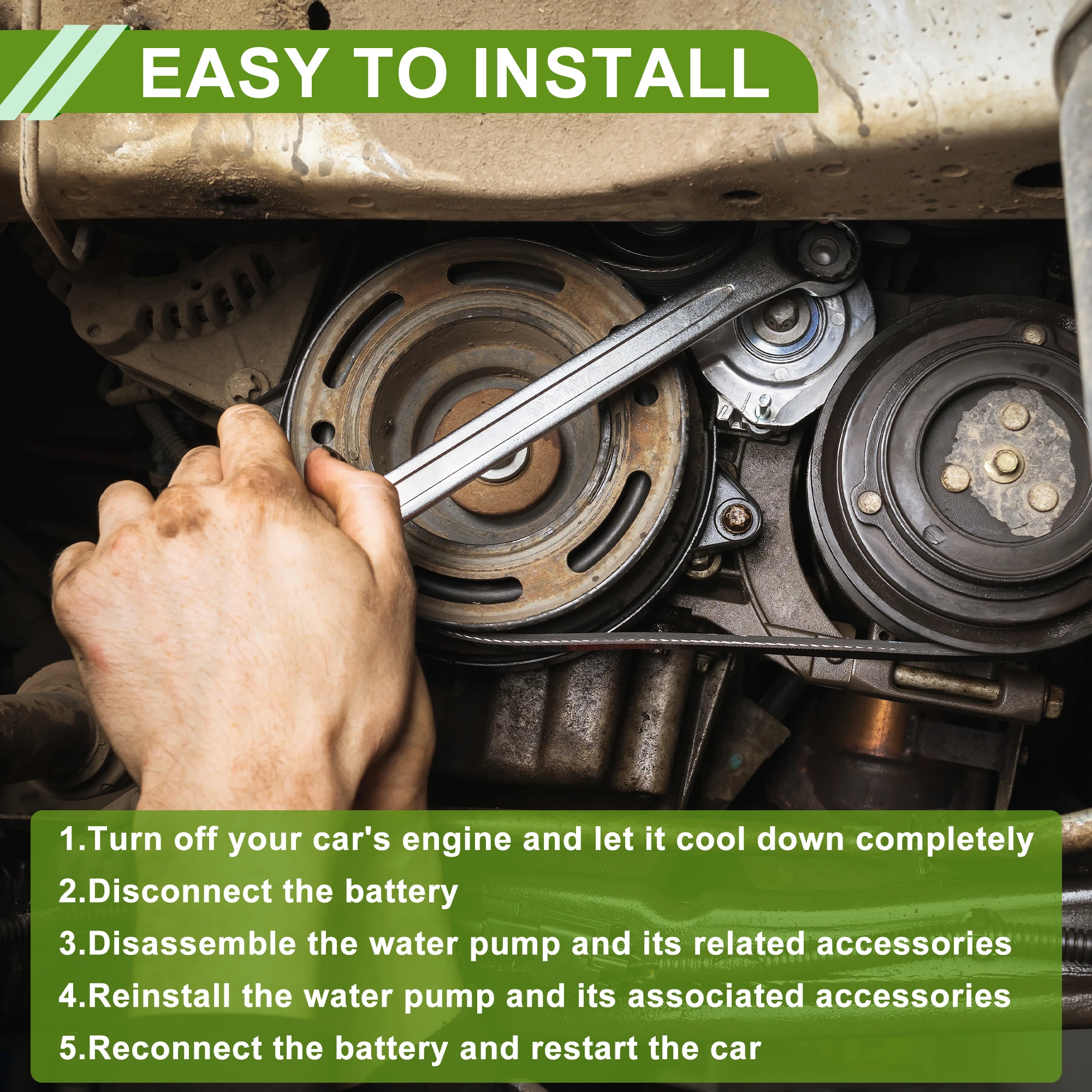 EASY TO INSTALL

1.Turn off your car's engine and let it cool down completely
2.Disconnect the battery
3.Disassemble the water pump and its related accessories
4.Reinstall the water pump and its associated accessories
5.Reconnect the battery and restart the car