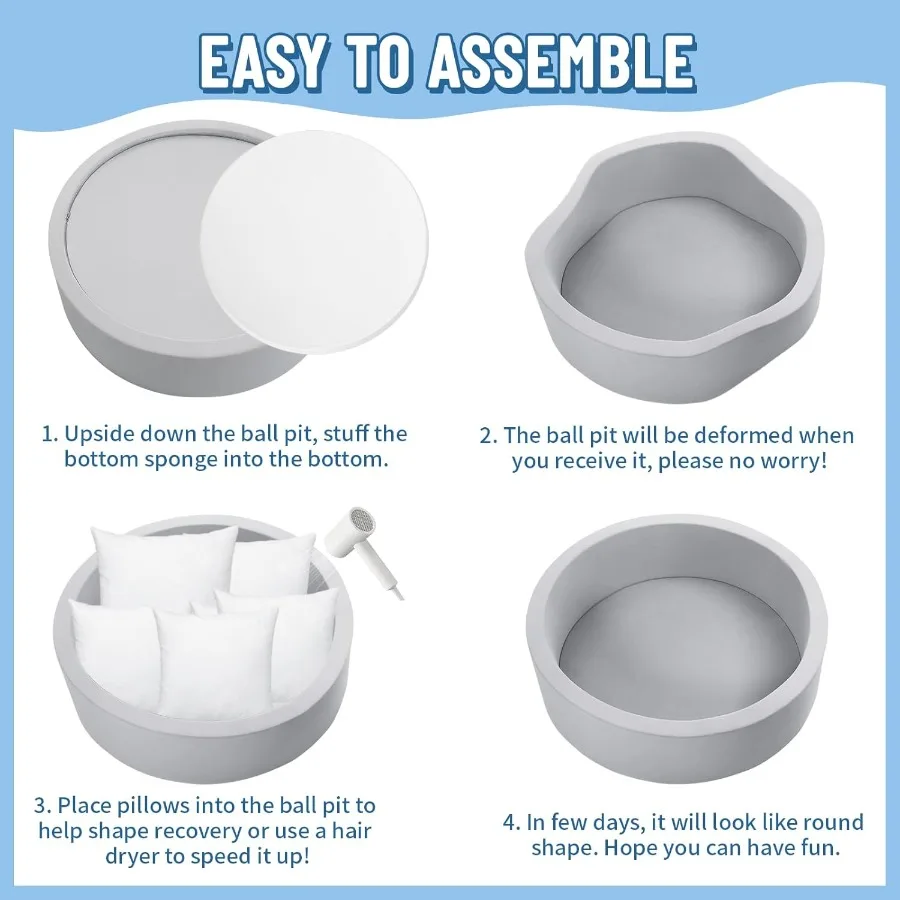 EASY TO ASSEMBLE

1. Upside down the ball pit, stuff the bottom sponge into the bottom.

2. The ball pit will be deformed when you receive it, please no worry!

3. Place pillows into the ball pit to help shape recovery or use a hair dryer to speed it up!

4. In few days, it will look like round shape. Hope you can have fun.