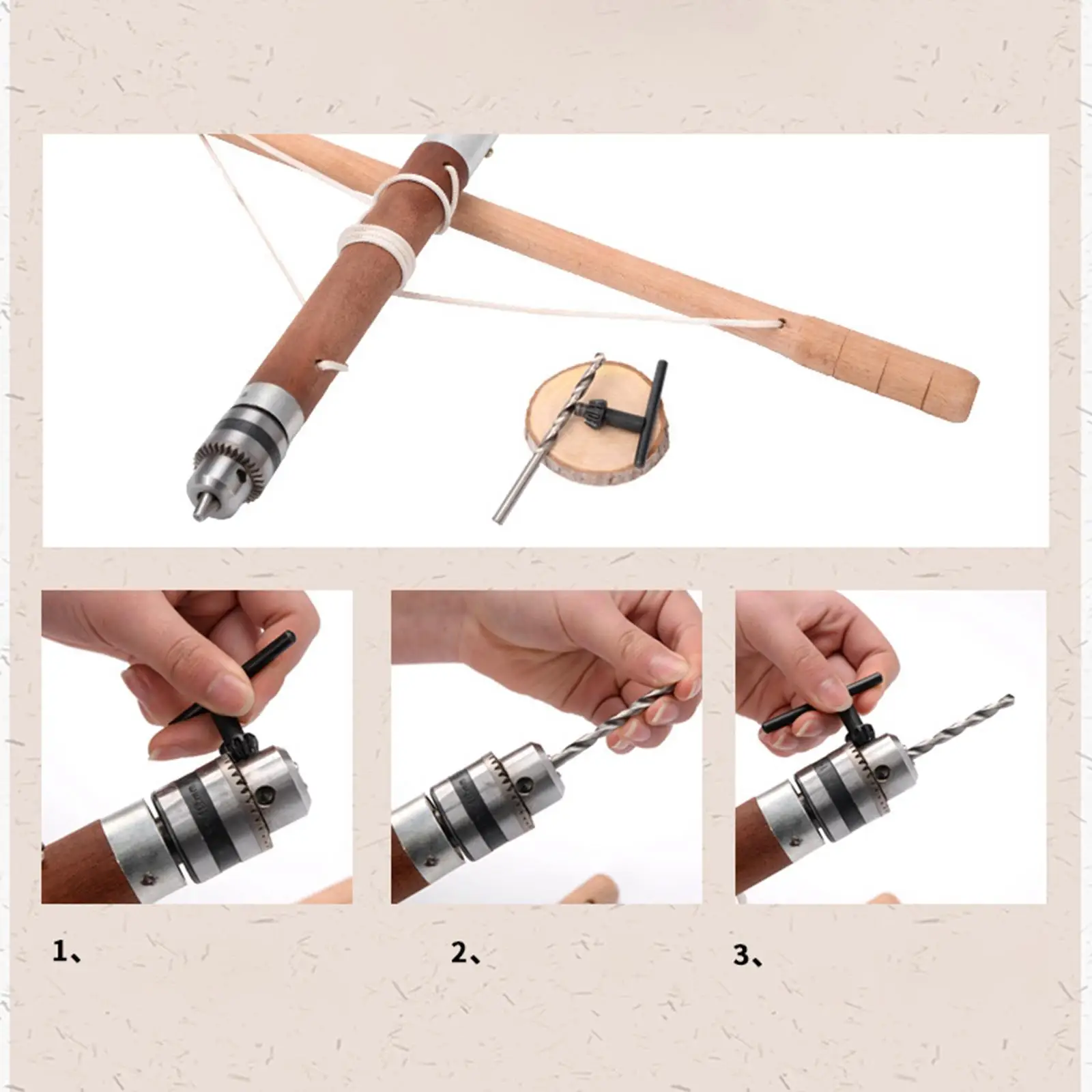 1、

2、

3、