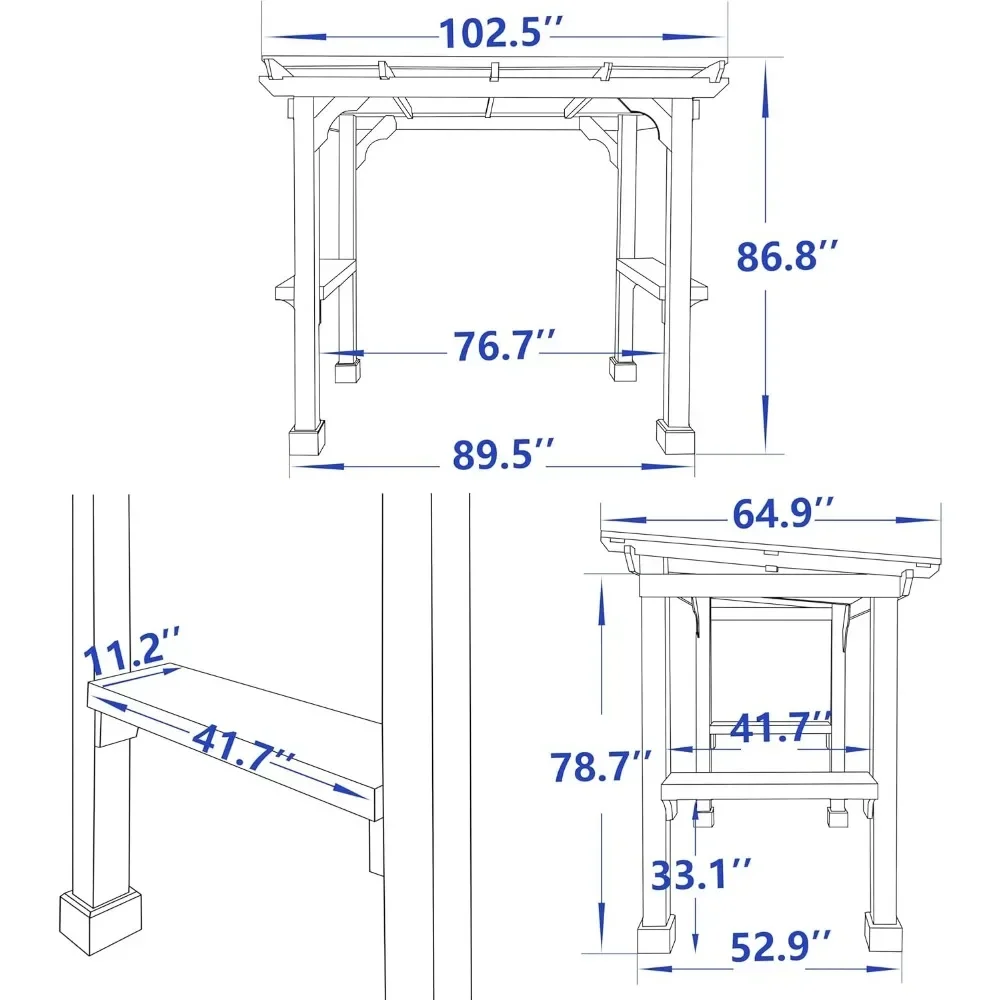 102.5''

86.8''

76.7''

89.5''

11.2''

41.7''

64.9''

41.7''

78.7''

33.1''

52.9''