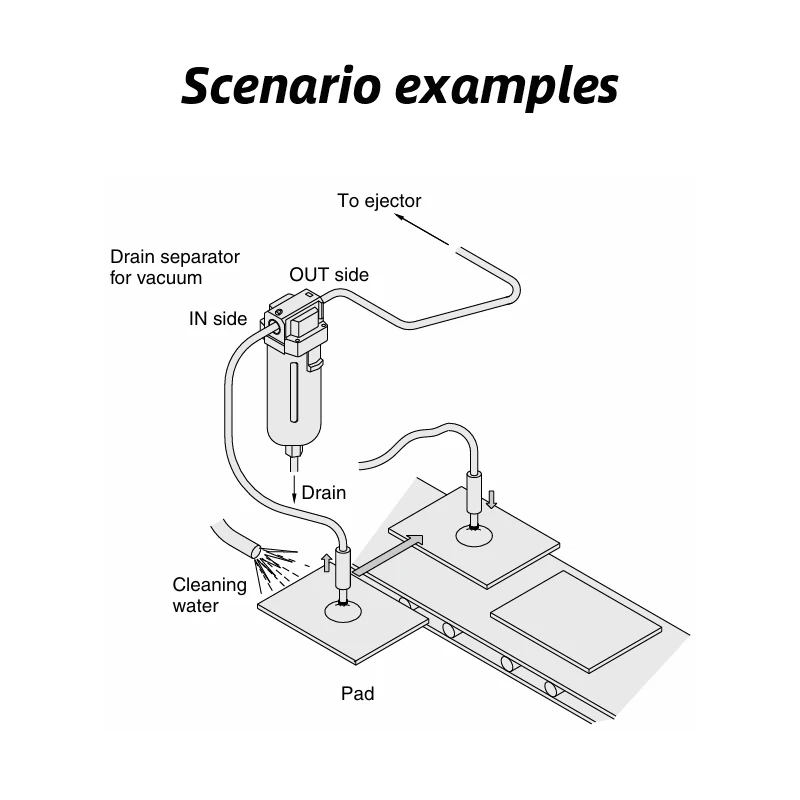 Scenario examples

To ejector

Drain separator for vacuum

OUT side

IN side

Drain

Cleaning water

Pad