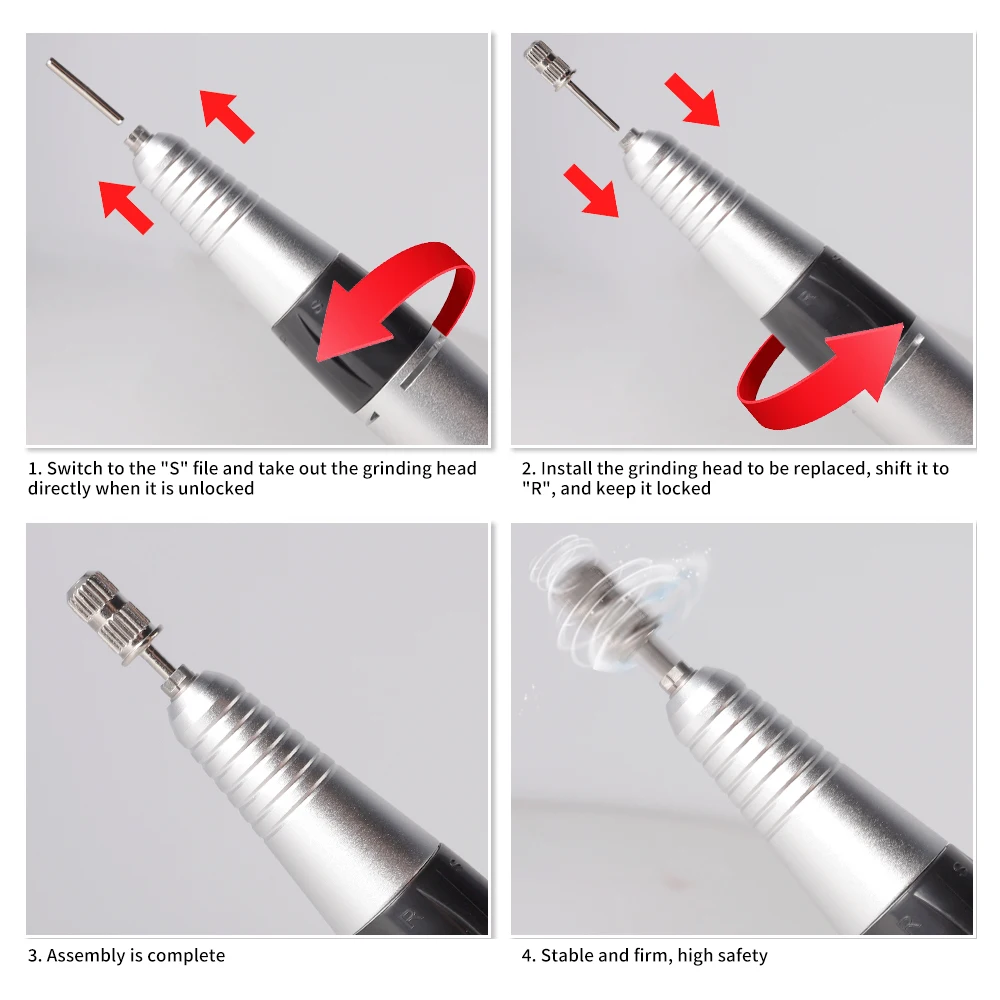 1. Switch to the "S" file and take out the grinding head directly when it is unlocked

2. Install the grinding head to be replaced, shift it to "R", and keep it locked

3. Assembly is complete

4. Stable and firm, high safety