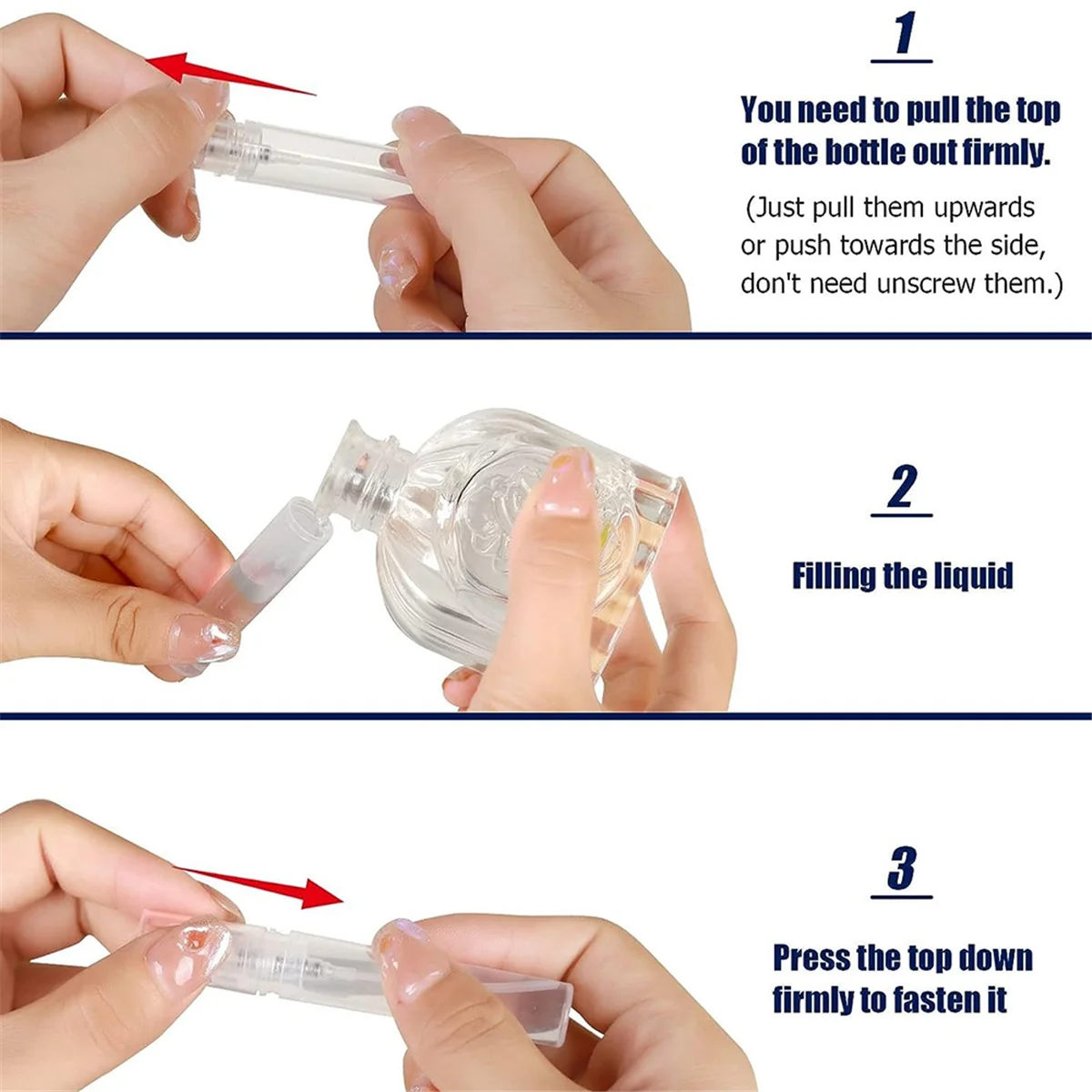 1

You need to pull the top of the bottle out firmly.

(Just pull them upwards or push towards the side, don't need unscrew them.)

2

Filling the liquid

3

Press the top down firmly to fasten it