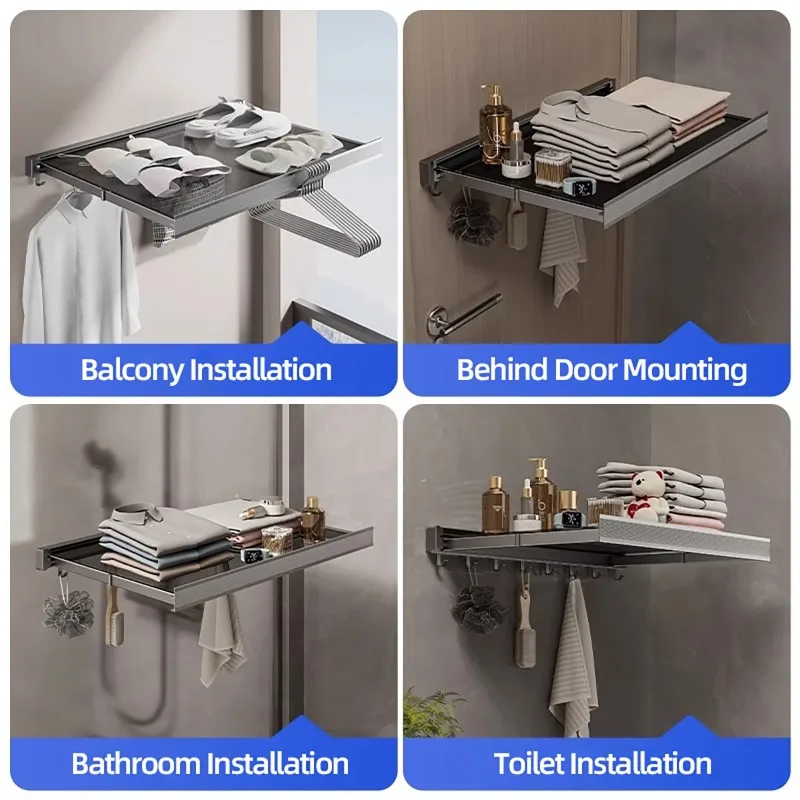 Balcony Installation

Behind Door Mounting

Bathroom Installation

Toilet Installation