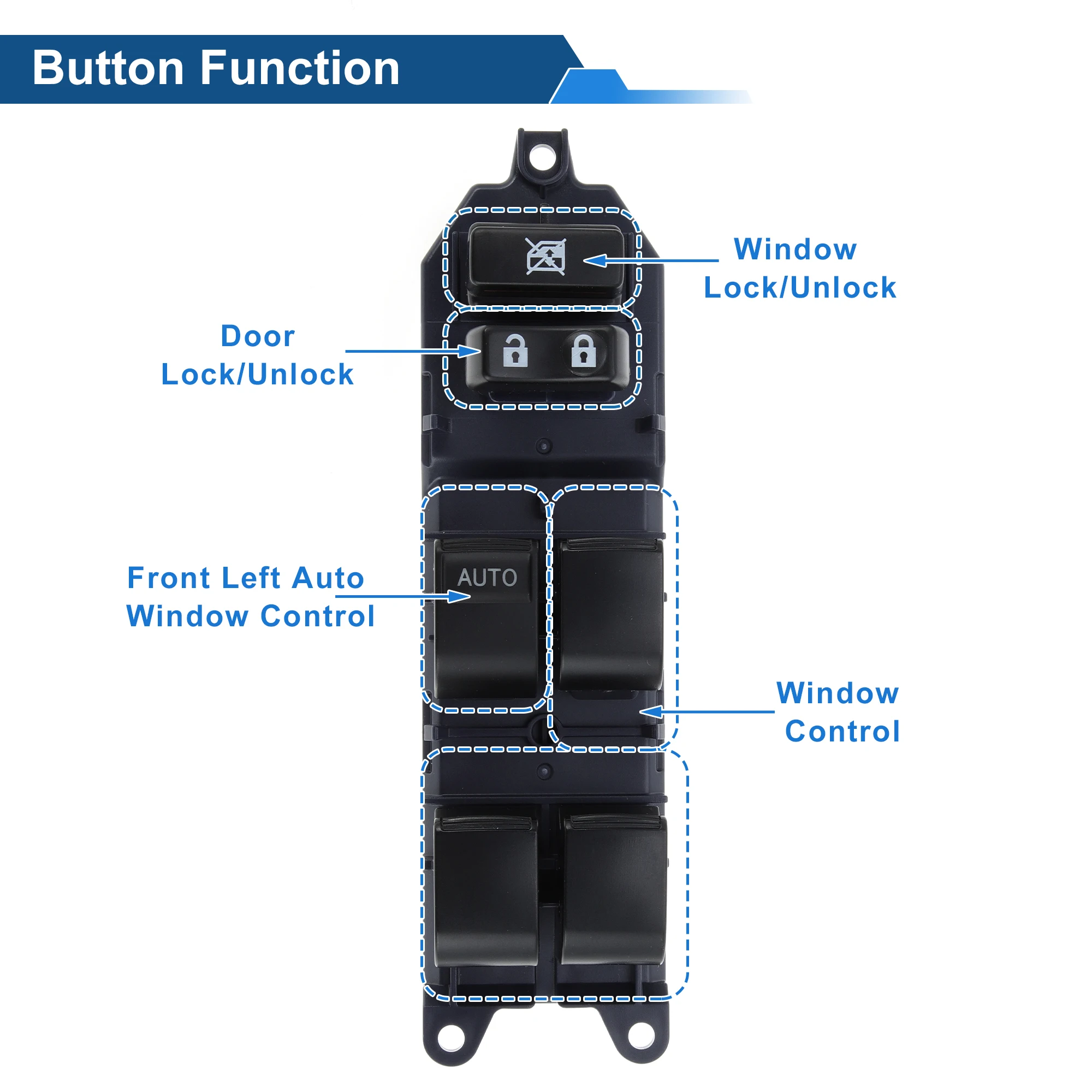 Button Function

Window Lock/Unlock

Door Lock/Unlock

Front Left Auto Window Control

AUTO

Window Control