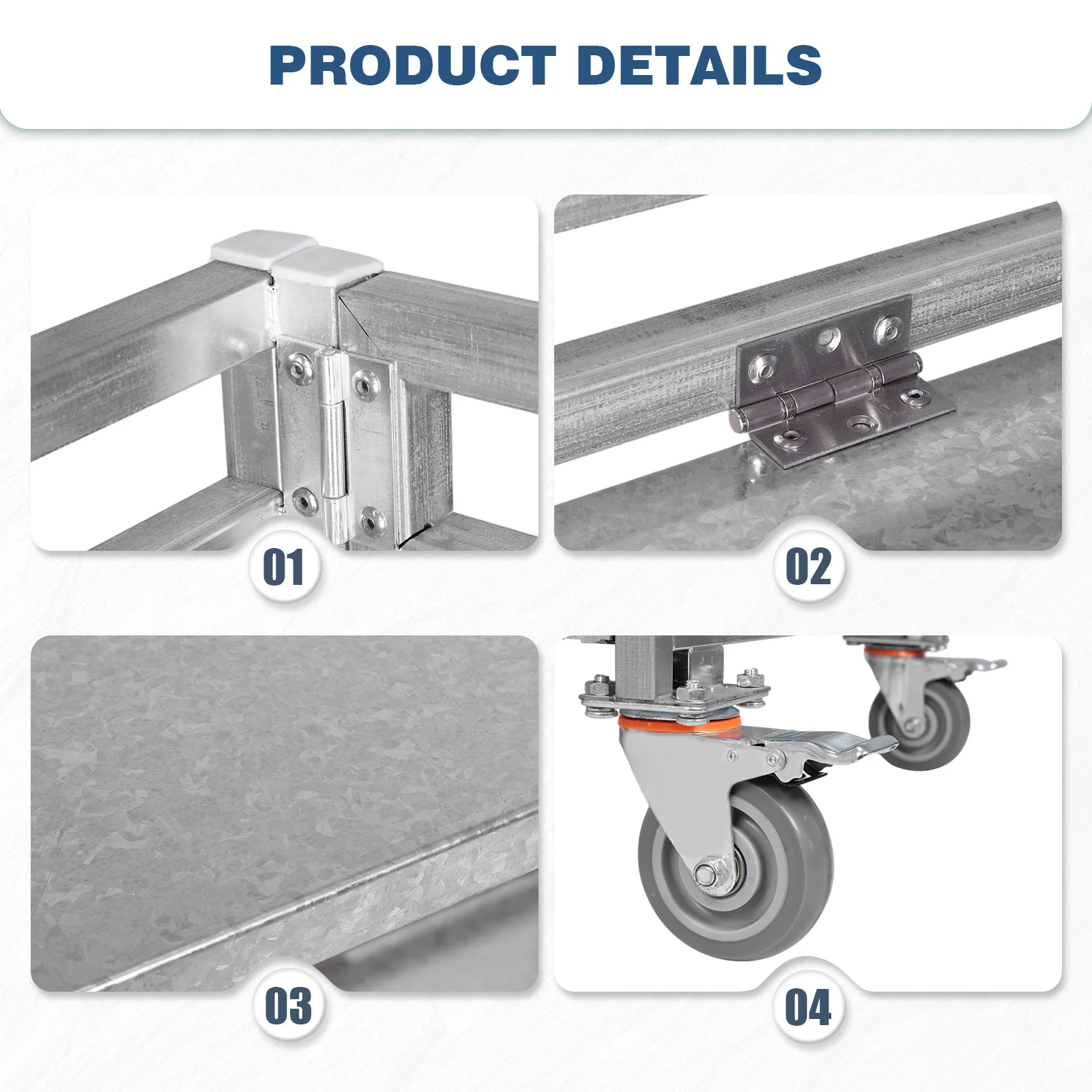 PRODUCT DETAILS

01

02

03

04