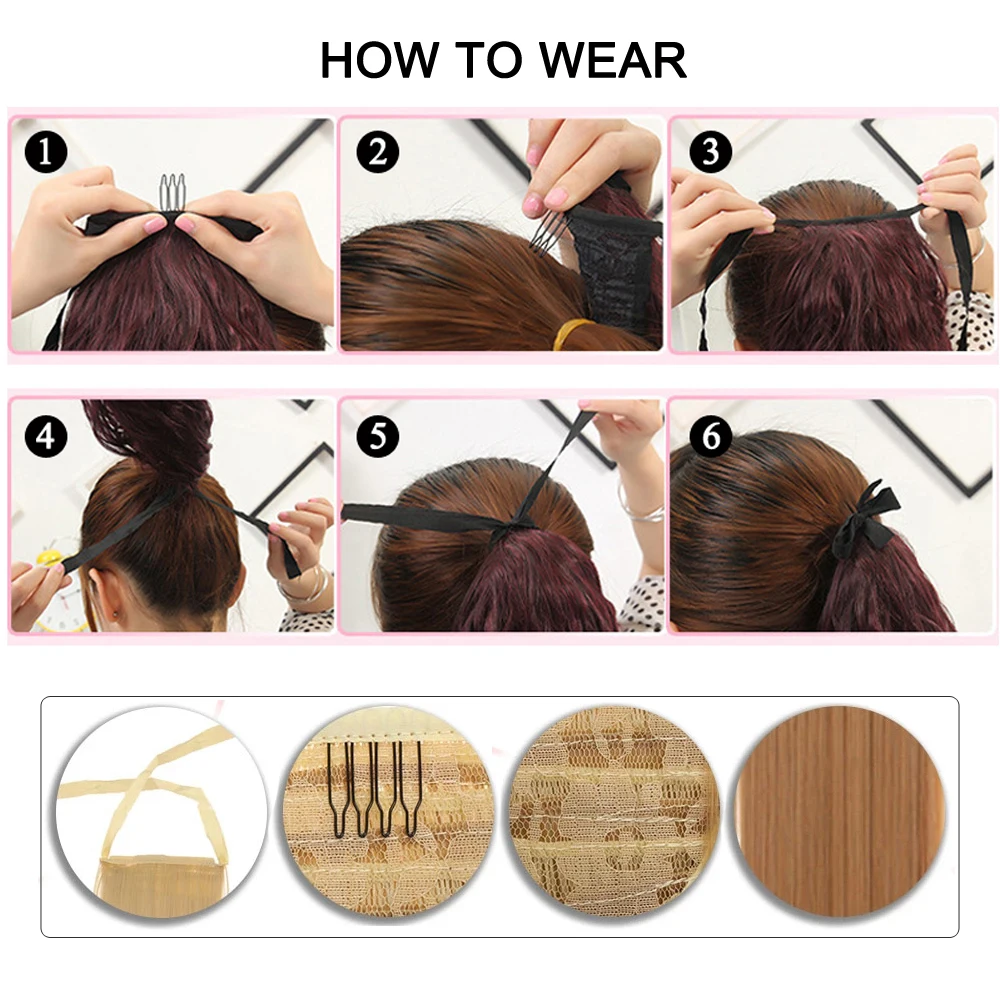 HOW TO WEAR

1

2

3

4

5

6