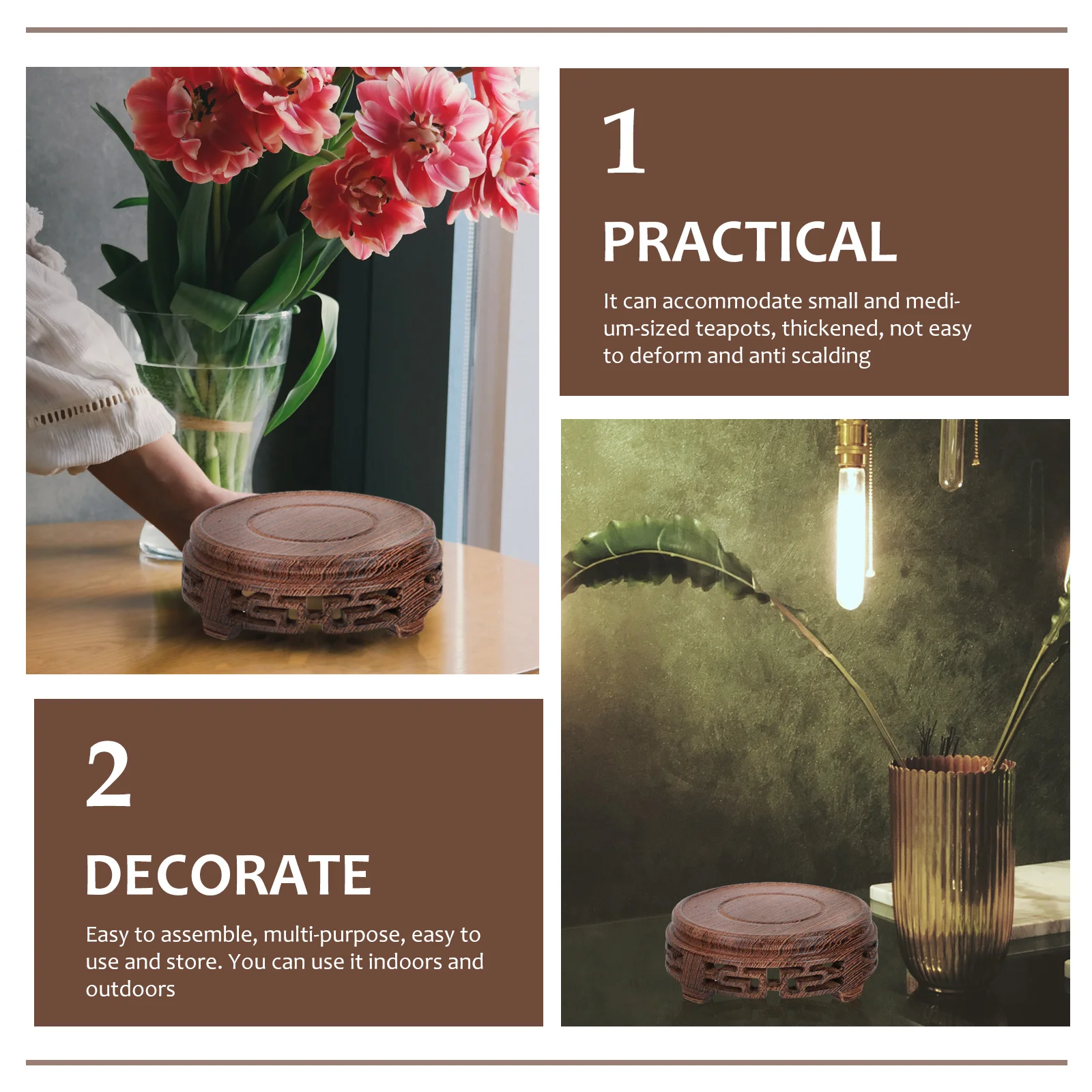 1

PRACTICAL

It can accommodate small and medium-sized teapots, thickened, not easy to deform and anti scalding

2

DECORATE

Easy to assemble, multi-purpose, easy to use and store. You can use it indoors and outdoors